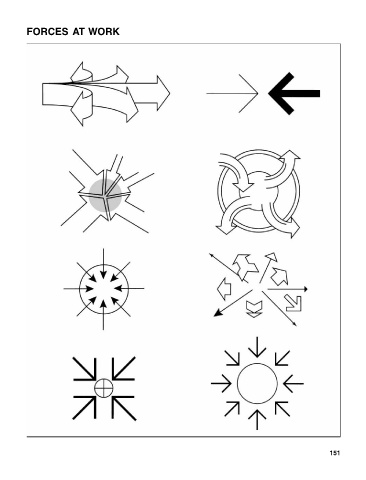 FORCES AT WORK

151