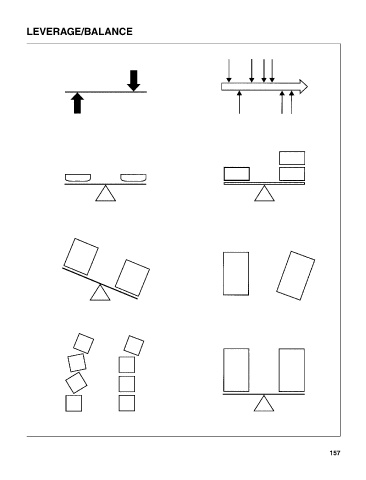 LEVERAGE/BALANCE

157