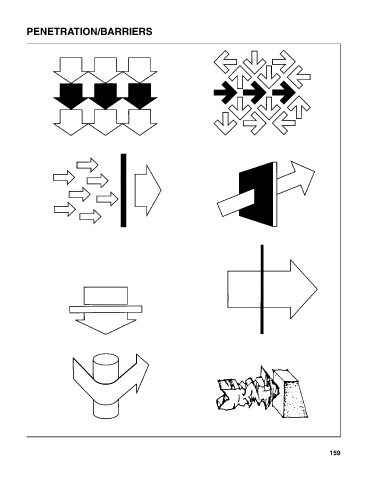 PENETRATION/BARRIERS

159