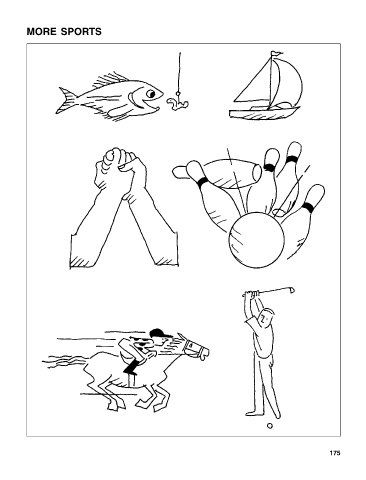 MORE SPORTS

175