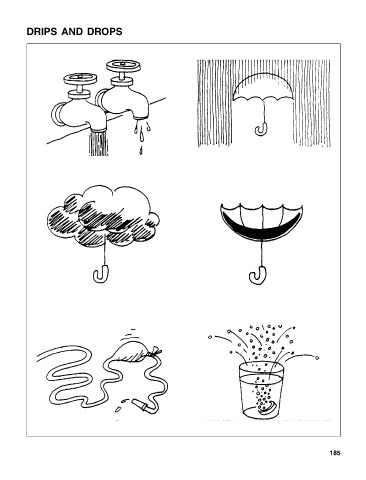 DRIPS AND DROPS

185