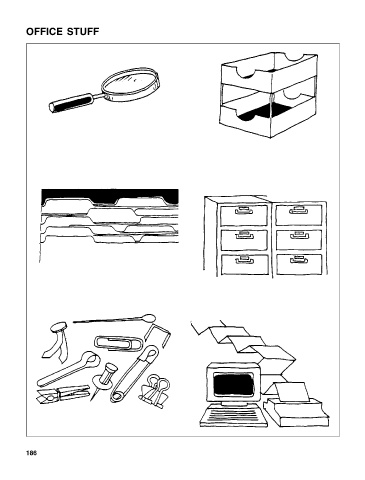 OFFICE STUFF

186