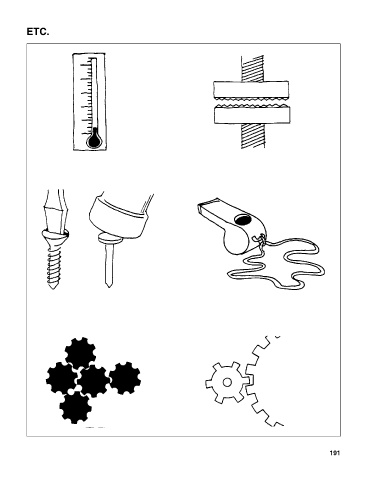 ETC.

191