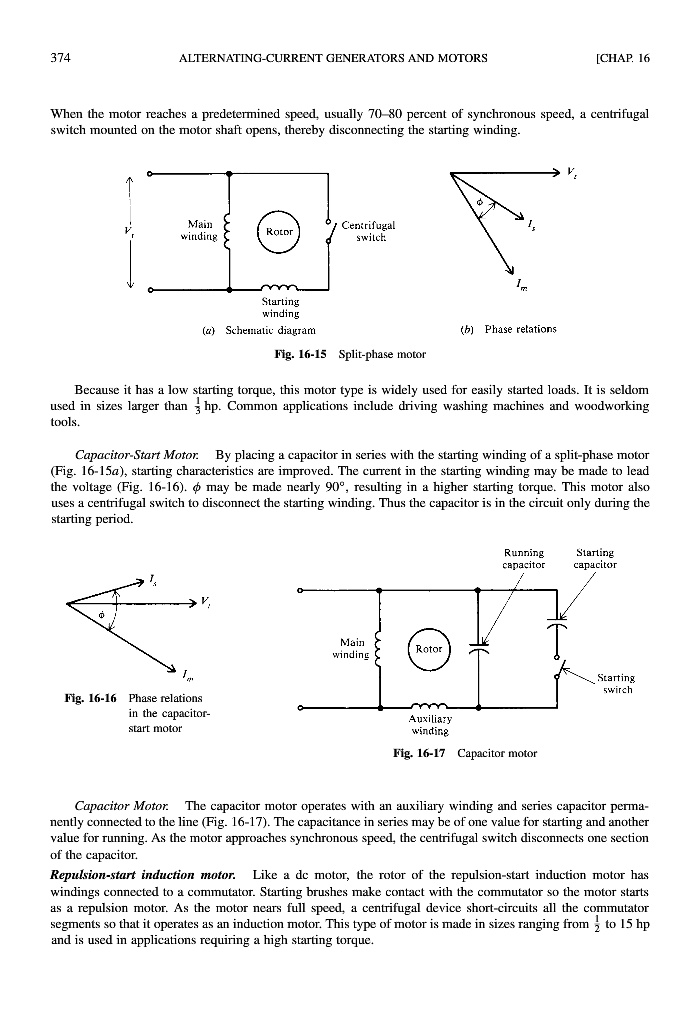 374 ALTERNATING-CURRENT GENERATORS AND MOTORS [CHAP. 16

When the motor reaches a predetermined speed, usually 70–80 percent of synchronous speed, a centrifugal switch mounted on the motor shaft opens, thereby disconnecting the starting winding.

$V_t$ Main winding Rotor Centrifugal switch Starting winding

(a) Schematic diagram

$V_t$ $\phi$ $I_s$ $I_m$

(b) Phase relations

Fig. 16-15 Split-phase motor

Because it has a low starting torque, this motor type is widely used for easily started loads. It is seldom used in sizes larger than $\frac{1}{3}$ hp. Common applications include driving washing machines and woodworking tools.

Capacitor-Start Motor. By placing a capacitor in series with the starting winding of a split-phase motor (Fig. 16-15a), starting characteristics are improved. The current in the starting winding may be made to lead the voltage (Fig. 16-16). $\phi$ may be made nearly 90°, resulting in a higher starting torque. This motor also uses a centrifugal switch to disconnect the starting winding. Thus the capacitor is in the circuit only during the starting period.

$I_s$ $V_t$ $\phi$ $I_m$

Fig. 16-16 Phase relations in the capacitor-start motor

Running capacitor Starting capacitor Main winding Rotor Starting switch Auxiliary winding

Fig. 16-17 Capacitor motor

Capacitor Motor. The capacitor motor operates with an auxiliary winding and series capacitor permanently connected to the line (Fig. 16-17). The capacitance in series may be of one value for starting and another value for running. As the motor approaches synchronous speed, the centrifugal switch disconnects one section of the capacitor.

Repulsion-start induction motor. Like a dc motor, the rotor of the repulsion-start induction motor has windings connected to a commutator. Starting brushes make contact with the commutator so the motor starts as a repulsion motor. As the motor nears full speed, a centrifugal device short-circuits all the commutator segments so that it operates as an induction motor. This type of motor is made in sizes ranging from $\frac{1}{2}$ to 15 hp and is used in applications requiring a high starting torque.