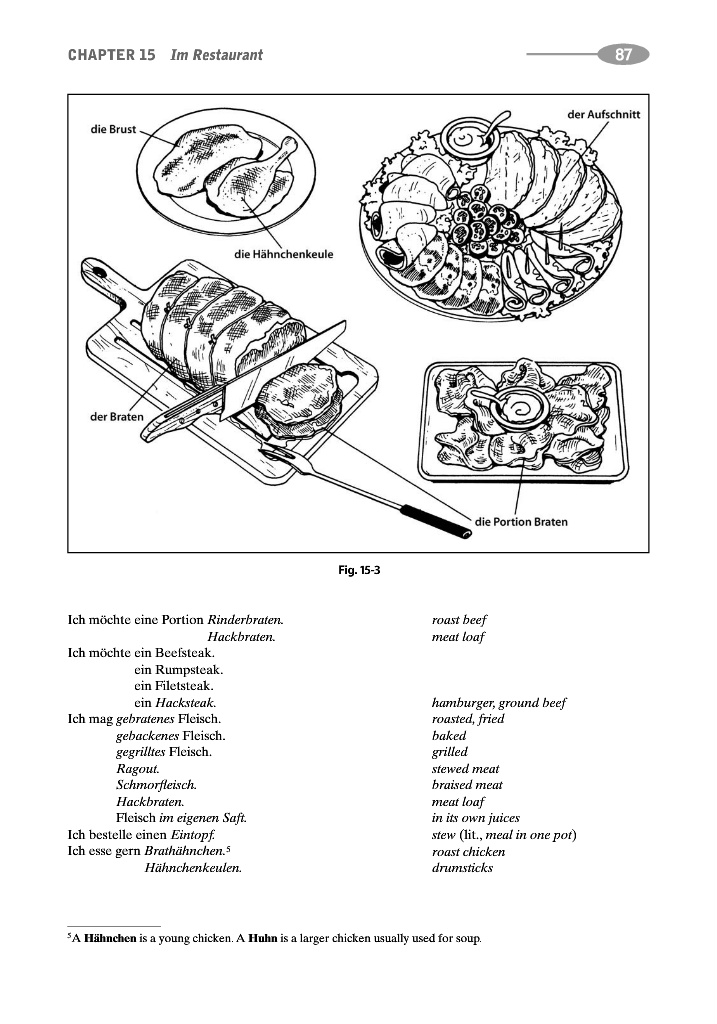 CHAPTER 15 Im Restaurant 87

die Brust

der Aufschnitt

die Hähnchenkeule

der Braten

die Portion Braten

Fig. 15-3

| | |
|---|---|
| Ich möchte eine Portion Rinderbraten. | roast beef |
| Hackbraten. | meat loaf |
| Ich möchte ein Beefsteak. | |
| ein Rumpsteak. | |
| ein Filetsteak. | |
| ein Hacksteak. | hamburger, ground beef |
| Ich mag gebratenes Fleisch. | roasted, fried |
| gebackenes Fleisch. | baked |
| gegrilltes Fleisch. | grilled |
| Ragout. | stewed meat |
| Schmorfleisch. | braised meat |
| Hackbraten. | meat loaf |
| Fleisch im eigenen Saft. | in its own juices |
| Ich bestelle einen Eintopf. | stew (lit., meal in one pot) |
| Ich esse gern Brathähnchen.$^5$ | roast chicken |
| Hähnchenkeulen. | drumsticks |

$^5$A Hähnchen is a young chicken. A Huhn is a larger chicken usually used for soup.