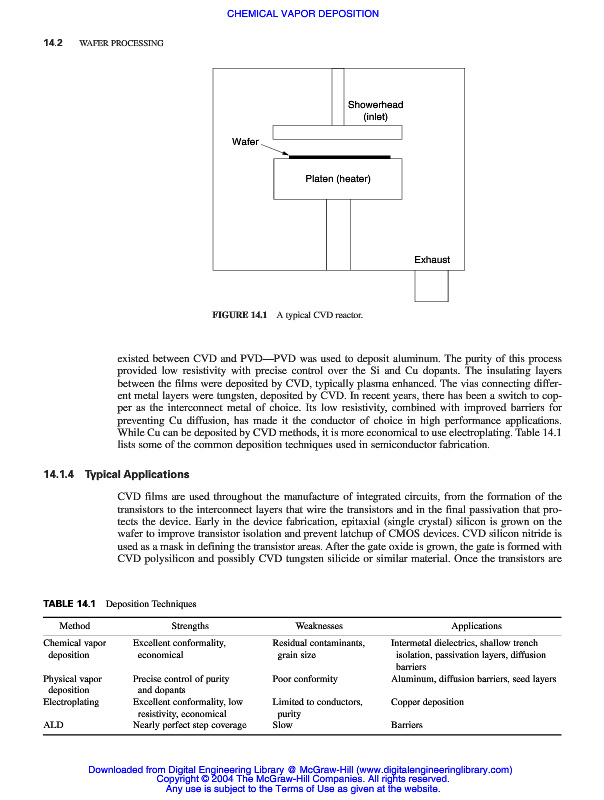 CHEMICAL VAPOR DEPOSITION

14.2 WAFER PROCESSING

Showerhead (inlet)

Wafer

Platen (heater)

Exhaust

FIGURE 14.1 A typical CVD reactor.

existed between CVD and PVD—PVD was used to deposit aluminum. The purity of this process provided low resistivity with precise control over the Si and Cu dopants. The insulating layers between the films were deposited by CVD, typically plasma enhanced. The vias connecting different metal layers were tungsten, deposited by CVD. In recent years, there has been a switch to copper as the interconnect metal of choice. Its low resistivity, combined with improved barriers for preventing Cu diffusion, has made it the conductor of choice in high performance applications. While Cu can be deposited by CVD methods, it is more economical to use electroplating. Table 14.1 lists some of the common deposition techniques used in semiconductor fabrication.

14.1.4 Typical Applications

CVD films are used throughout the manufacture of integrated circuits, from the formation of the transistors to the interconnect layers that wire the transistors and in the final passivation that protects the device. Early in the device fabrication, epitaxial (single crystal) silicon is grown on the wafer to improve transistor isolation and prevent latchup of CMOS devices. CVD silicon nitride is used as a mask in defining the transistor areas. After the gate oxide is grown, the gate is formed with CVD polysilicon and possibly CVD tungsten silicide or similar material. Once the transistors are

TABLE 14.1 Deposition Techniques

| Method | Strengths | Weaknesses | Applications |
|---|---|---|---|
| Chemical vapor deposition | Excellent conformality, economical | Residual contaminants, grain size | Intermetal dielectrics, shallow trench isolation, passivation layers, diffusion barriers |
| Physical vapor deposition | Precise control of purity and dopants | Poor conformity | Aluminum, diffusion barriers, seed layers |
| Electroplating | Excellent conformality, low resistivity, economical | Limited to conductors, purity | Copper deposition |
| ALD | Nearly perfect step coverage | Slow | Barriers |

Downloaded from Digital Engineering Library @ McGraw-Hill (www.digitalengineeringlibrary.com)
Copyright © 2004 The McGraw-Hill Companies. All rights reserved.
Any use is subject to the Terms of Use as given at the website.