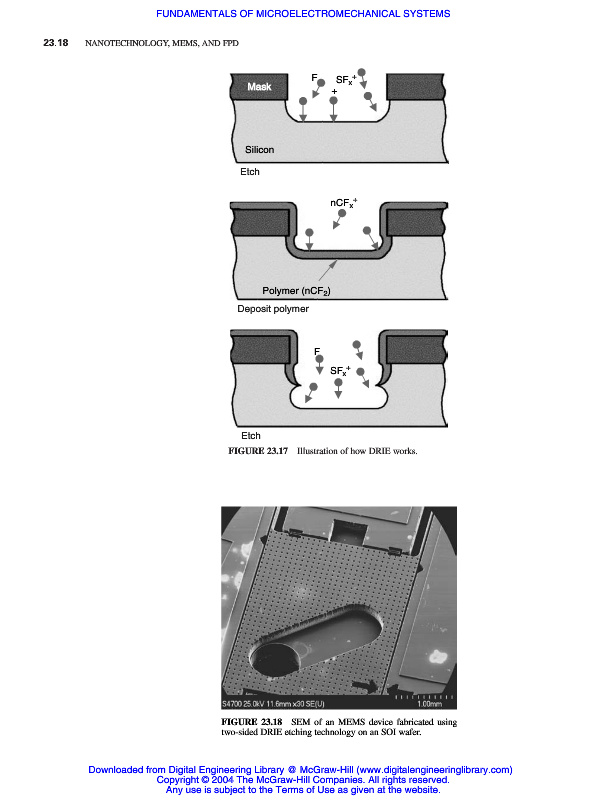 FUNDAMENTALS OF MICROELECTROMECHANICAL SYSTEMS

23.18 NANOTECHNOLOGY, MEMS, AND FPD

Mask

F

$SF_x^+$

+

Silicon

Etch

$nCF_x^+$

Polymer ($nCF_2$)

Deposit polymer

F

$SF_x^+$

Etch

FIGURE 23.17 Illustration of how DRIE works.

S4700 25.0kV 11.6mm x30 SE(U) 1.00mm

FIGURE 23.18 SEM of an MEMS device fabricated using two-sided DRIE etching technology on an SOI wafer.

Downloaded from Digital Engineering Library @ McGraw-Hill (www.digitalengineeringlibrary.com)
Copyright © 2004 The McGraw-Hill Companies. All rights reserved.
Any use is subject to the Terms of Use as given at the website.