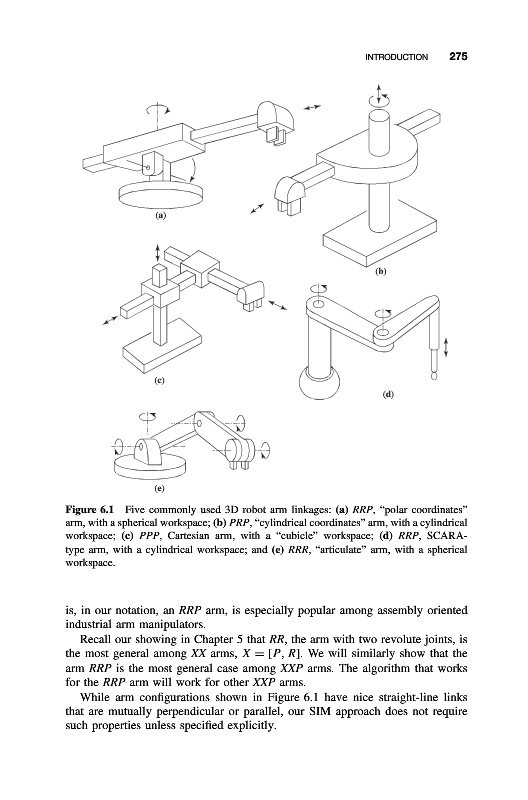 INTRODUCTION 275

(a)

(b)

(c)

(d)

(e)

**Figure 6.1** Five commonly used 3D robot arm linkages: **(a)** *RRP*, "polar coordinates" arm, with a spherical workspace; **(b)** *PRP*, "cylindrical coordinates" arm, with a cylindrical workspace; **(c)** *PPP*, Cartesian arm, with a "cubicle" workspace; **(d)** *RRP*, SCARA-type arm, with a cylindrical workspace; and **(e)** *RRR*, "articulate" arm, with a spherical workspace.

is, in our notation, an *RRP* arm, is especially popular among assembly oriented industrial arm manipulators.

Recall our showing in Chapter 5 that *RR*, the arm with two revolute joints, is the most general among *XX* arms, $X = [P, R]$. We will similarly show that the arm *RRP* is the most general case among *XXP* arms. The algorithm that works for the *RRP* arm will work for other *XXP* arms.

While arm configurations shown in Figure 6.1 have nice straight-line links that are mutually perpendicular or parallel, our SIM approach does not require such properties unless specified explicitly.