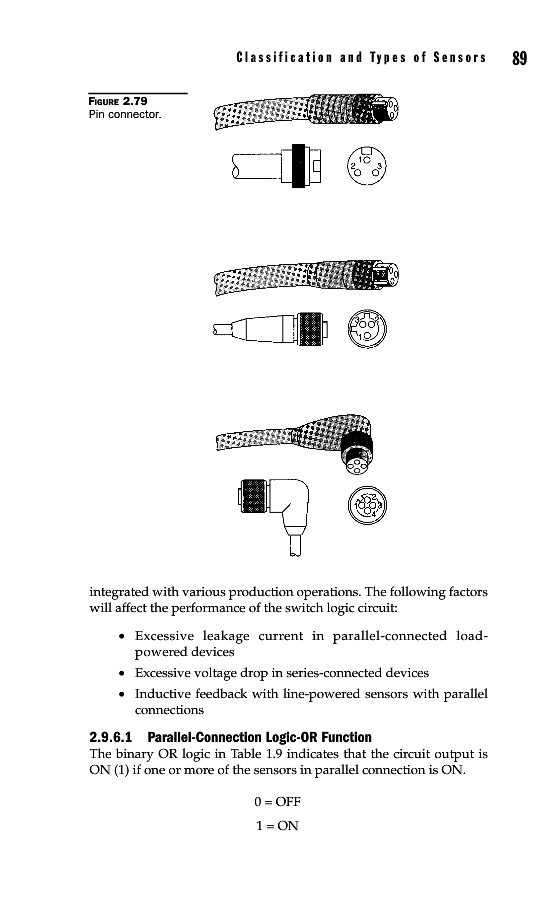 Classification and Types of Sensors 89

FIGURE 2.79
Pin connector.

1 2 3

integrated with various production operations. The following factors will affect the performance of the switch logic circuit:

• Excessive leakage current in parallel-connected load-powered devices
• Excessive voltage drop in series-connected devices
• Inductive feedback with line-powered sensors with parallel connections

2.9.6.1 Parallel-Connection Logic-OR Function
The binary OR logic in Table 1.9 indicates that the circuit output is ON (1) if one or more of the sensors in parallel connection is ON.

0 = OFF

1 = ON