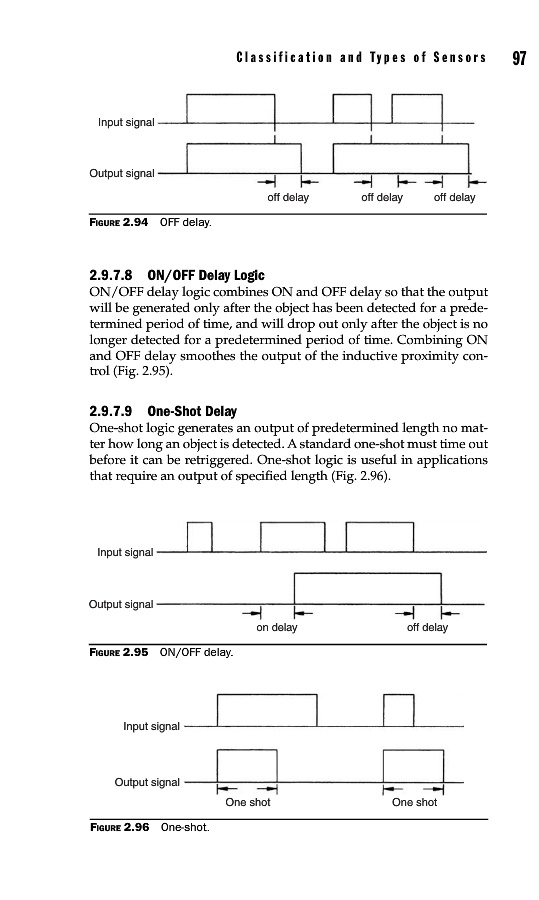 Classification and Types of Sensors 97

Input signal

Output signal

off delay off delay off delay

FIGURE 2.94 OFF delay.

2.9.7.8 ON/OFF Delay Logic
ON/OFF delay logic combines ON and OFF delay so that the output will be generated only after the object has been detected for a predetermined period of time, and will drop out only after the object is no longer detected for a predetermined period of time. Combining ON and OFF delay smoothes the output of the inductive proximity control (Fig. 2.95).

2.9.7.9 One-Shot Delay
One-shot logic generates an output of predetermined length no matter how long an object is detected. A standard one-shot must time out before it can be retriggered. One-shot logic is useful in applications that require an output of specified length (Fig. 2.96).

Input signal

Output signal

on delay off delay

FIGURE 2.95 ON/OFF delay.

Input signal

Output signal

One shot One shot

FIGURE 2.96 One-shot.