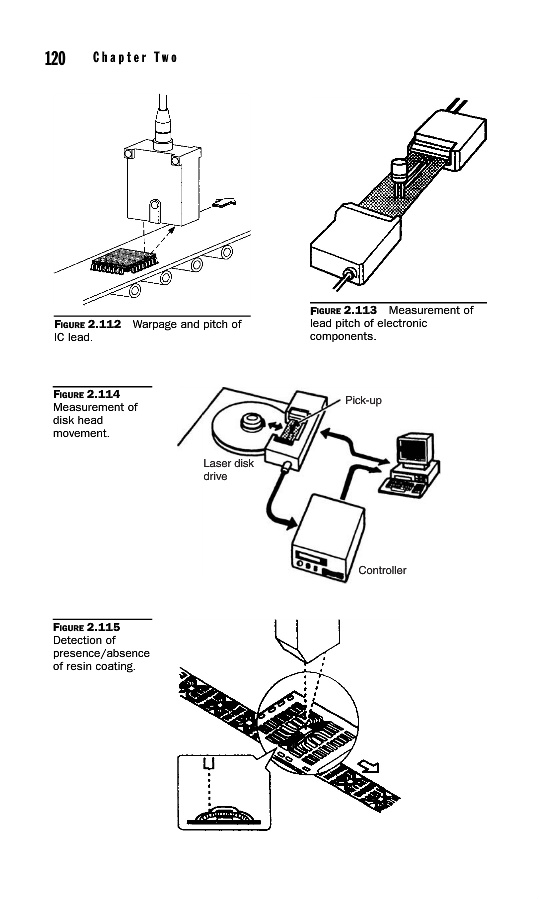 120 Chapter Two

FIGURE 2.112 Warpage and pitch of IC lead.

FIGURE 2.113 Measurement of lead pitch of electronic components.

FIGURE 2.114 Measurement of disk head movement.

Pick-up

Laser disk drive

Controller

FIGURE 2.115 Detection of presence/absence of resin coating.