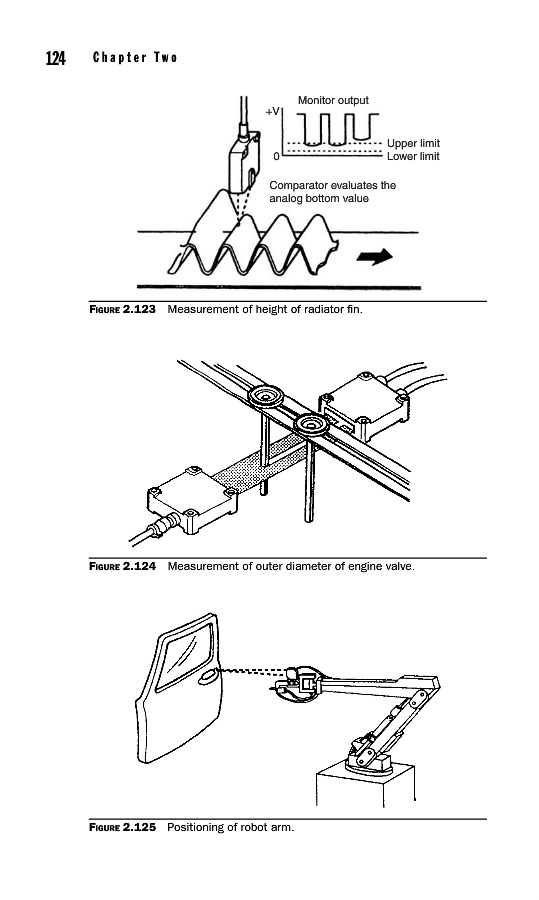 124 Chapter Two

Monitor output

+V

0

Upper limit

Lower limit

Comparator evaluates the analog bottom value

FIGURE 2.123 Measurement of height of radiator fin.

FIGURE 2.124 Measurement of outer diameter of engine valve.

FIGURE 2.125 Positioning of robot arm.