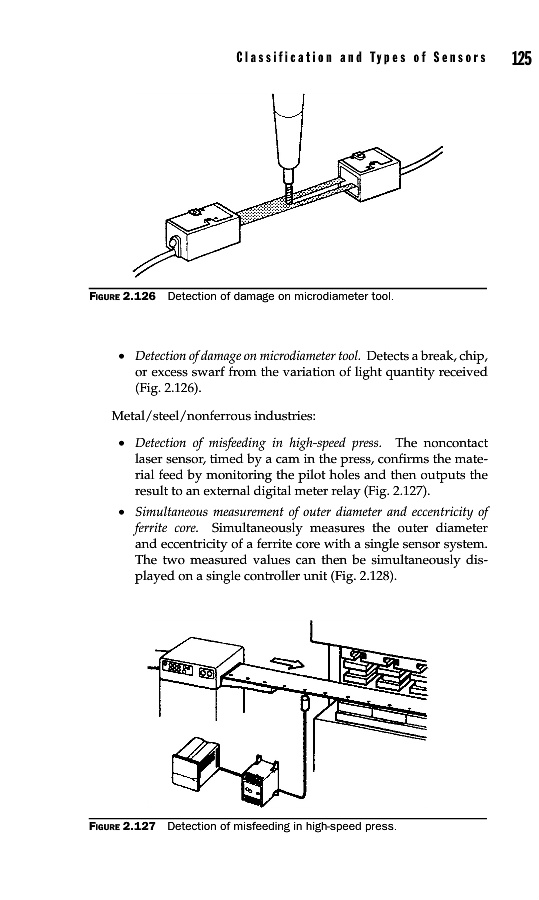 Classification and Types of Sensors 125

FIGURE 2.126 Detection of damage on microdiameter tool.

• Detection of damage on microdiameter tool. Detects a break, chip, or excess swarf from the variation of light quantity received (Fig. 2.126).

Metal/steel/nonferrous industries:

• Detection of misfeeding in high-speed press. The noncontact laser sensor, timed by a cam in the press, confirms the material feed by monitoring the pilot holes and then outputs the result to an external digital meter relay (Fig. 2.127).

• Simultaneous measurement of outer diameter and eccentricity of ferrite core. Simultaneously measures the outer diameter and eccentricity of a ferrite core with a single sensor system. The two measured values can then be simultaneously displayed on a single controller unit (Fig. 2.128).

FIGURE 2.127 Detection of misfeeding in high-speed press.