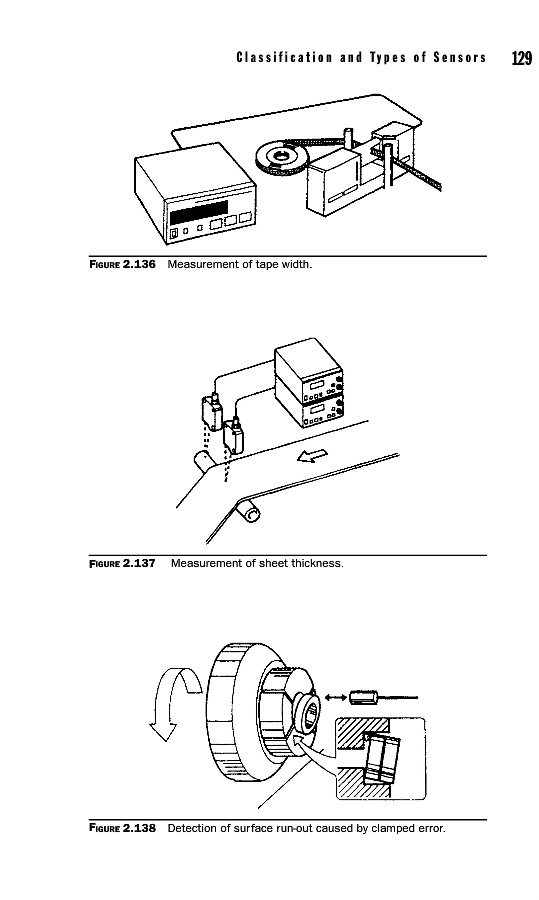 Classification and Types of Sensors 129

FIGURE 2.136 Measurement of tape width.

FIGURE 2.137 Measurement of sheet thickness.

FIGURE 2.138 Detection of surface run-out caused by clamped error.