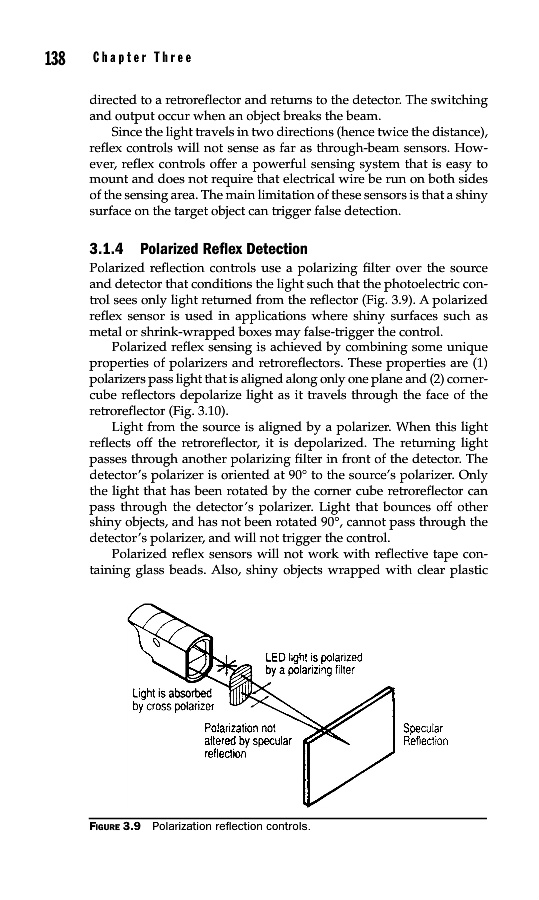 138 Chapter Three

directed to a retroreflector and returns to the detector. The switching and output occur when an object breaks the beam.

Since the light travels in two directions (hence twice the distance), reflex controls will not sense as far as through-beam sensors. However, reflex controls offer a powerful sensing system that is easy to mount and does not require that electrical wire be run on both sides of the sensing area. The main limitation of these sensors is that a shiny surface on the target object can trigger false detection.

3.1.4 Polarized Reflex Detection

Polarized reflection controls use a polarizing filter over the source and detector that conditions the light such that the photoelectric control sees only light returned from the reflector (Fig. 3.9). A polarized reflex sensor is used in applications where shiny surfaces such as metal or shrink-wrapped boxes may false-trigger the control.

Polarized reflex sensing is achieved by combining some unique properties of polarizers and retroreflectors. These properties are (1) polarizers pass light that is aligned along only one plane and (2) corner-cube reflectors depolarize light as it travels through the face of the retroreflector (Fig. 3.10).

Light from the source is aligned by a polarizer. When this light reflects off the retroreflector, it is depolarized. The returning light passes through another polarizing filter in front of the detector. The detector's polarizer is oriented at 90° to the source's polarizer. Only the light that has been rotated by the corner cube retroreflector can pass through the detector's polarizer. Light that bounces off other shiny objects, and has not been rotated 90°, cannot pass through the detector's polarizer, and will not trigger the control.

Polarized reflex sensors will not work with reflective tape containing glass beads. Also, shiny objects wrapped with clear plastic

LED light is polarized by a polarizing filter

Light is absorbed by cross polarizer

Polarization not altered by specular reflection

Specular Reflection

FIGURE 3.9 Polarization reflection controls.