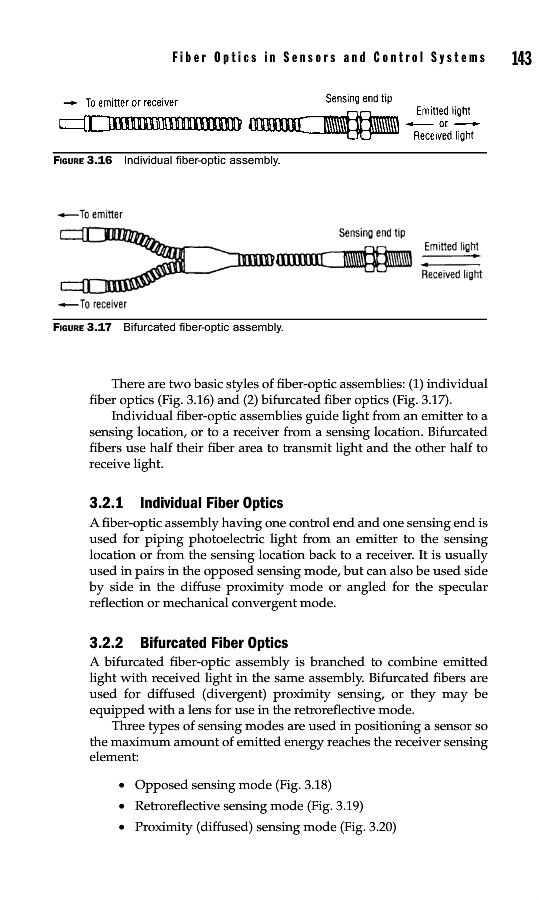 Fiber Optics in Sensors and Control Systems 143

To emitter or receiver

Sensing end tip

Emitted light
or
Received light

FIGURE 3.16 Individual fiber-optic assembly.

To emitter

Sensing end tip

Emitted light

Received light

To receiver

FIGURE 3.17 Bifurcated fiber-optic assembly.

There are two basic styles of fiber-optic assemblies: (1) individual fiber optics (Fig. 3.16) and (2) bifurcated fiber optics (Fig. 3.17).

Individual fiber-optic assemblies guide light from an emitter to a sensing location, or to a receiver from a sensing location. Bifurcated fibers use half their fiber area to transmit light and the other half to receive light.

3.2.1 Individual Fiber Optics

A fiber-optic assembly having one control end and one sensing end is used for piping photoelectric light from an emitter to the sensing location or from the sensing location back to a receiver. It is usually used in pairs in the opposed sensing mode, but can also be used side by side in the diffuse proximity mode or angled for the specular reflection or mechanical convergent mode.

3.2.2 Bifurcated Fiber Optics

A bifurcated fiber-optic assembly is branched to combine emitted light with received light in the same assembly. Bifurcated fibers are used for diffused (divergent) proximity sensing, or they may be equipped with a lens for use in the retroreflective mode.

Three types of sensing modes are used in positioning a sensor so the maximum amount of emitted energy reaches the receiver sensing element:

• Opposed sensing mode (Fig. 3.18)
• Retroreflective sensing mode (Fig. 3.19)
• Proximity (diffused) sensing mode (Fig. 3.20)