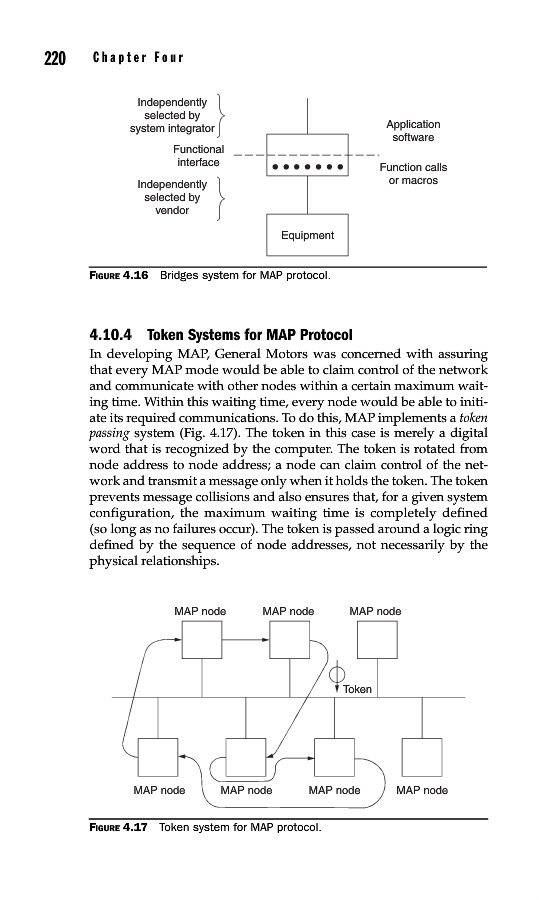 220 Chapter Four

Independently selected by system integrator

Functional interface

Independently selected by vendor

Application software

Function calls or macros

Equipment

FIGURE 4.16 Bridges system for MAP protocol.

4.10.4 Token Systems for MAP Protocol

In developing MAP, General Motors was concerned with assuring that every MAP mode would be able to claim control of the network and communicate with other nodes within a certain maximum waiting time. Within this waiting time, every node would be able to initiate its required communications. To do this, MAP implements a token passing system (Fig. 4.17). The token in this case is merely a digital word that is recognized by the computer. The token is rotated from node address to node address; a node can claim control of the network and transmit a message only when it holds the token. The token prevents message collisions and also ensures that, for a given system configuration, the maximum waiting time is completely defined (so long as no failures occur). The token is passed around a logic ring defined by the sequence of node addresses, not necessarily by the physical relationships.

MAP node

MAP node

MAP node

Token

MAP node

MAP node

MAP node

MAP node

FIGURE 4.17 Token system for MAP protocol.