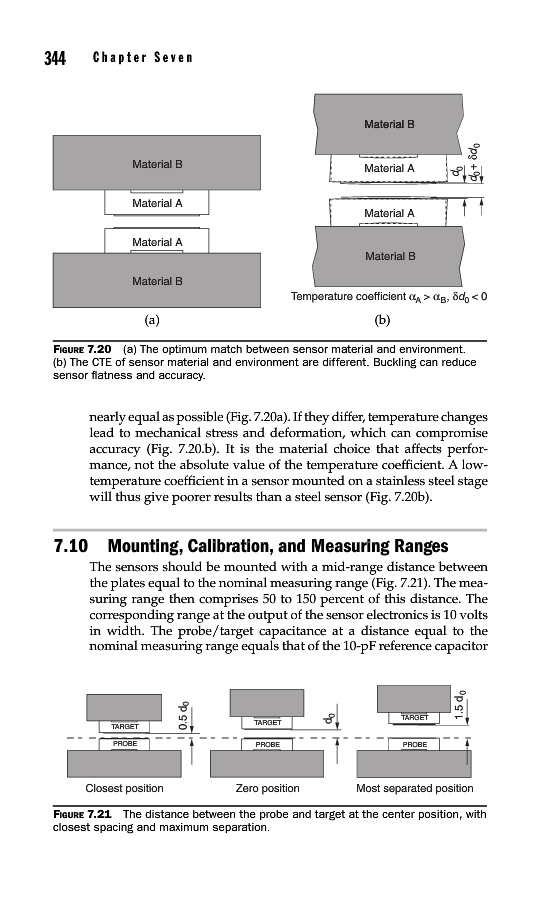 344 Chapter Seven

Material B

Material A

Material A

Material B

(a)

Material B

Material A

$d_0$

$d_0 + \delta d_0$

Material A

Material B

Temperature coefficient $\alpha_A > \alpha_B$, $\delta d_0 < 0$

(b)

FIGURE 7.20 (a) The optimum match between sensor material and environment. (b) The CTE of sensor material and environment are different. Buckling can reduce sensor flatness and accuracy.

nearly equal as possible (Fig. 7.20a). If they differ, temperature changes lead to mechanical stress and deformation, which can compromise accuracy (Fig. 7.20.b). It is the material choice that affects performance, not the absolute value of the temperature coefficient. A low-temperature coefficient in a sensor mounted on a stainless steel stage will thus give poorer results than a steel sensor (Fig. 7.20b).

7.10 Mounting, Calibration, and Measuring Ranges

The sensors should be mounted with a mid-range distance between the plates equal to the nominal measuring range (Fig. 7.21). The measuring range then comprises 50 to 150 percent of this distance. The corresponding range at the output of the sensor electronics is 10 volts in width. The probe/target capacitance at a distance equal to the nominal measuring range equals that of the 10-pF reference capacitor

TARGET

$0.5\,d_0$

PROBE

Closest position

TARGET

$d_0$

PROBE

Zero position

TARGET

$1.5\,d_0$

PROBE

Most separated position

FIGURE 7.21 The distance between the probe and target at the center position, with closest spacing and maximum separation.