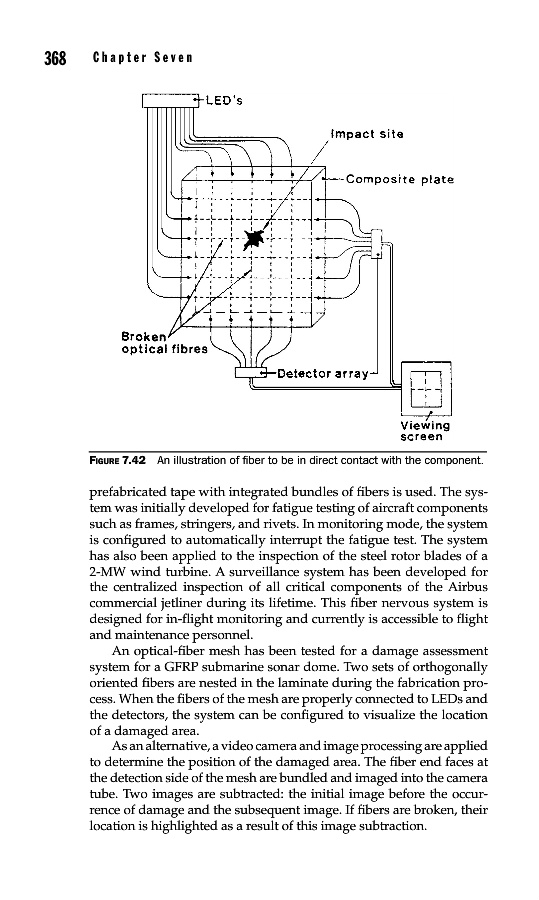 368 Chapter Seven

LED's

Impact site

Composite plate

Broken optical fibres

Detector array

Viewing screen

FIGURE 7.42 An illustration of fiber to be in direct contact with the component.

prefabricated tape with integrated bundles of fibers is used. The system was initially developed for fatigue testing of aircraft components such as frames, stringers, and rivets. In monitoring mode, the system is configured to automatically interrupt the fatigue test. The system has also been applied to the inspection of the steel rotor blades of a 2-MW wind turbine. A surveillance system has been developed for the centralized inspection of all critical components of the Airbus commercial jetliner during its lifetime. This fiber nervous system is designed for in-flight monitoring and currently is accessible to flight and maintenance personnel.

An optical-fiber mesh has been tested for a damage assessment system for a GFRP submarine sonar dome. Two sets of orthogonally oriented fibers are nested in the laminate during the fabrication process. When the fibers of the mesh are properly connected to LEDs and the detectors, the system can be configured to visualize the location of a damaged area.

As an alternative, a video camera and image processing are applied to determine the position of the damaged area. The fiber end faces at the detection side of the mesh are bundled and imaged into the camera tube. Two images are subtracted: the initial image before the occurrence of damage and the subsequent image. If fibers are broken, their location is highlighted as a result of this image subtraction.