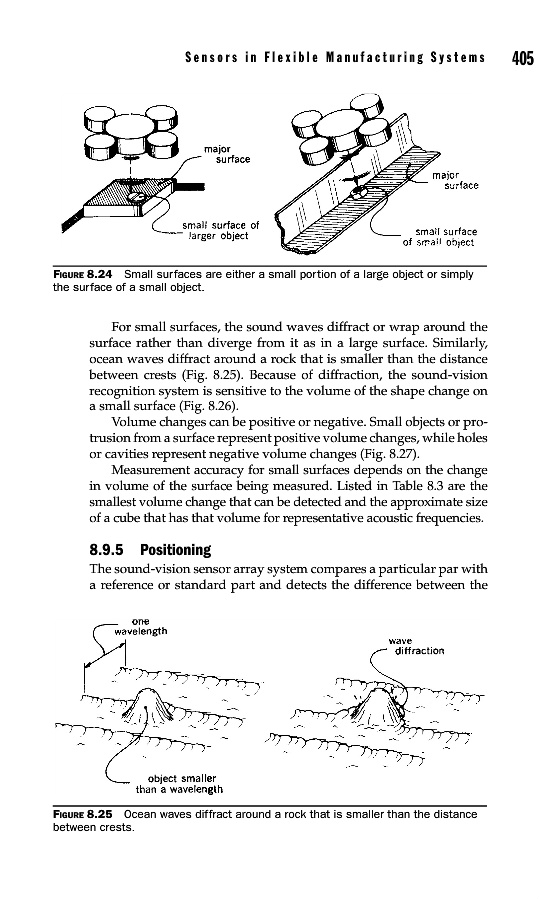 Sensors in Flexible Manufacturing Systems 405

major surface

small surface of larger object

major surface

small surface of small object

FIGURE 8.24 Small surfaces are either a small portion of a large object or simply the surface of a small object.

For small surfaces, the sound waves diffract or wrap around the surface rather than diverge from it as in a large surface. Similarly, ocean waves diffract around a rock that is smaller than the distance between crests (Fig. 8.25). Because of diffraction, the sound-vision recognition system is sensitive to the volume of the shape change on a small surface (Fig. 8.26).

Volume changes can be positive or negative. Small objects or protrusion from a surface represent positive volume changes, while holes or cavities represent negative volume changes (Fig. 8.27).

Measurement accuracy for small surfaces depends on the change in volume of the surface being measured. Listed in Table 8.3 are the smallest volume change that can be detected and the approximate size of a cube that has that volume for representative acoustic frequencies.

8.9.5 Positioning

The sound-vision sensor array system compares a particular par with a reference or standard part and detects the difference between the

one wavelength

wave diffraction

object smaller than a wavelength

FIGURE 8.25 Ocean waves diffract around a rock that is smaller than the distance between crests.