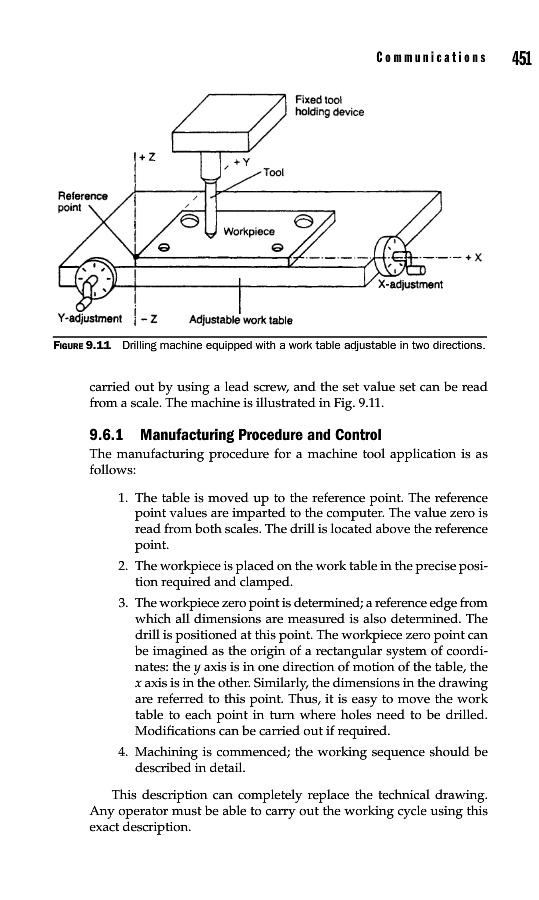 Communications 451

Fixed tool holding device

+ Z

+ Y

Tool

Reference point

Workpiece

+ X

X-adjustment

Y-adjustment

– Z

Adjustable work table

FIGURE 9.11 Drilling machine equipped with a work table adjustable in two directions.

carried out by using a lead screw, and the set value set can be read from a scale. The machine is illustrated in Fig. 9.11.

9.6.1 Manufacturing Procedure and Control

The manufacturing procedure for a machine tool application is as follows:

1. The table is moved up to the reference point. The reference point values are imparted to the computer. The value zero is read from both scales. The drill is located above the reference point.

2. The workpiece is placed on the work table in the precise position required and clamped.

3. The workpiece zero point is determined; a reference edge from which all dimensions are measured is also determined. The drill is positioned at this point. The workpiece zero point can be imagined as the origin of a rectangular system of coordinates: the $y$ axis is in one direction of motion of the table, the $x$ axis is in the other. Similarly, the dimensions in the drawing are referred to this point. Thus, it is easy to move the work table to each point in turn where holes need to be drilled. Modifications can be carried out if required.

4. Machining is commenced; the working sequence should be described in detail.

This description can completely replace the technical drawing. Any operator must be able to carry out the working cycle using this exact description.