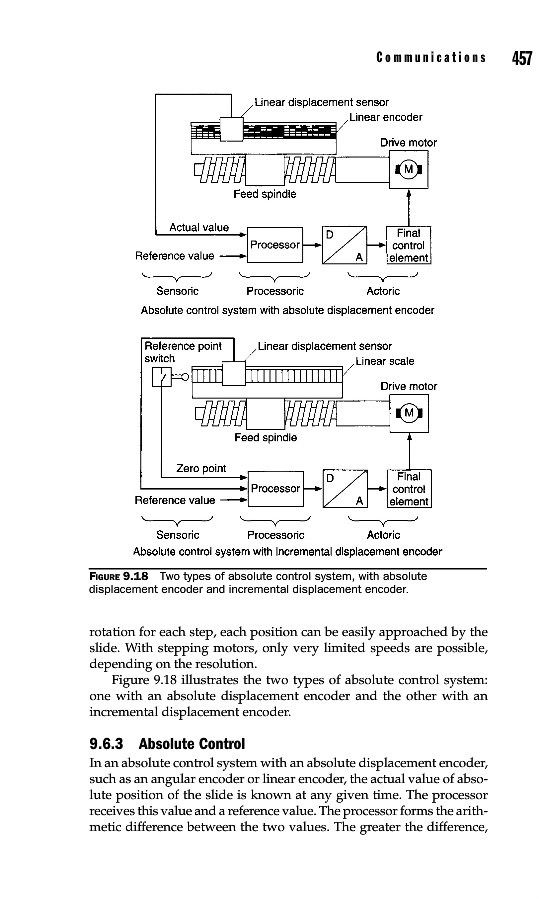 Communications 457

Linear displacement sensor
Linear encoder
Drive motor
M
Feed spindle
Actual value
Reference value
Processor
D
A
Final control element
Sensoric
Processoric
Actoric
Absolute control system with absolute displacement encoder

Reference point switch
Linear displacement sensor
Linear scale
Drive motor
M
Feed spindle
Zero point
Reference value
Processor
D
A
Final control element
Sensoric
Processoric
Actoric
Absolute control system with incremental displacement encoder

FIGURE 9.18 Two types of absolute control system, with absolute displacement encoder and incremental displacement encoder.

rotation for each step, each position can be easily approached by the slide. With stepping motors, only very limited speeds are possible, depending on the resolution.

Figure 9.18 illustrates the two types of absolute control system: one with an absolute displacement encoder and the other with an incremental displacement encoder.

9.6.3 Absolute Control

In an absolute control system with an absolute displacement encoder, such as an angular encoder or linear encoder, the actual value of absolute position of the slide is known at any given time. The processor receives this value and a reference value. The processor forms the arithmetic difference between the two values. The greater the difference,