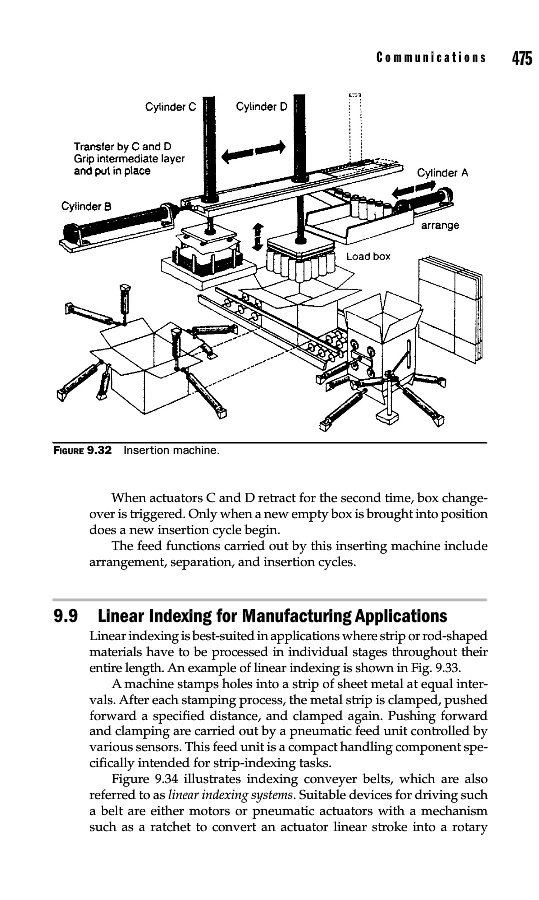 Communications 475

Cylinder C
Cylinder D
Transfer by C and D Grip intermediate layer and put in place
Cylinder A
Cylinder B
arrange
Load box

FIGURE 9.32 Insertion machine.

When actuators C and D retract for the second time, box changeover is triggered. Only when a new empty box is brought into position does a new insertion cycle begin.
The feed functions carried out by this inserting machine include arrangement, separation, and insertion cycles.

9.9 Linear Indexing for Manufacturing Applications
Linear indexing is best-suited in applications where strip or rod-shaped materials have to be processed in individual stages throughout their entire length. An example of linear indexing is shown in Fig. 9.33.
A machine stamps holes into a strip of sheet metal at equal intervals. After each stamping process, the metal strip is clamped, pushed forward a specified distance, and clamped again. Pushing forward and clamping are carried out by a pneumatic feed unit controlled by various sensors. This feed unit is a compact handling component specifically intended for strip-indexing tasks.
Figure 9.34 illustrates indexing conveyer belts, which are also referred to as linear indexing systems. Suitable devices for driving such a belt are either motors or pneumatic actuators with a mechanism such as a ratchet to convert an actuator linear stroke into a rotary