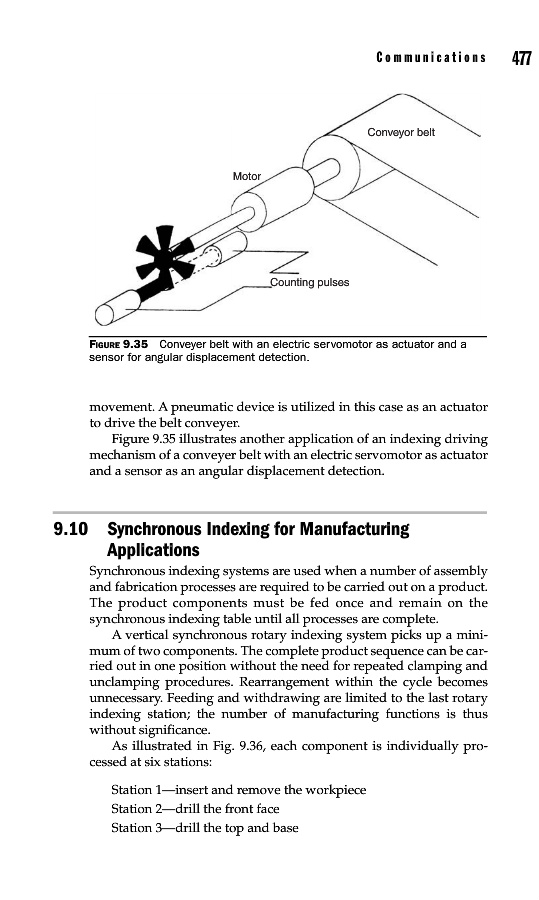 Communications 477

Conveyor belt

Motor

Counting pulses

FIGURE 9.35 Conveyer belt with an electric servomotor as actuator and a sensor for angular displacement detection.

movement. A pneumatic device is utilized in this case as an actuator to drive the belt conveyer.

Figure 9.35 illustrates another application of an indexing driving mechanism of a conveyer belt with an electric servomotor as actuator and a sensor as an angular displacement detection.

9.10 Synchronous Indexing for Manufacturing Applications

Synchronous indexing systems are used when a number of assembly and fabrication processes are required to be carried out on a product. The product components must be fed once and remain on the synchronous indexing table until all processes are complete.

A vertical synchronous rotary indexing system picks up a minimum of two components. The complete product sequence can be carried out in one position without the need for repeated clamping and unclamping procedures. Rearrangement within the cycle becomes unnecessary. Feeding and withdrawing are limited to the last rotary indexing station; the number of manufacturing functions is thus without significance.

As illustrated in Fig. 9.36, each component is individually processed at six stations:

Station 1—insert and remove the workpiece
Station 2—drill the front face
Station 3—drill the top and base