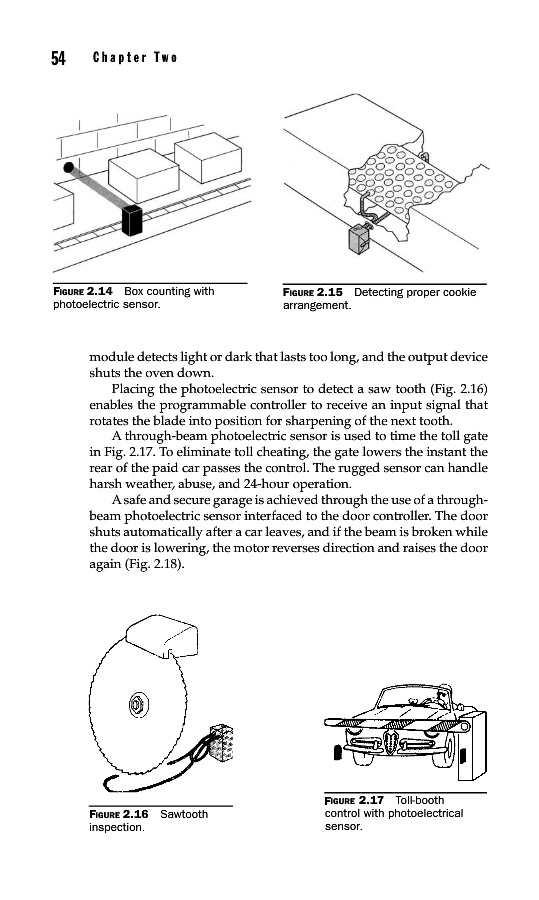 54 Chapter Two

FIGURE 2.14 Box counting with photoelectric sensor.

FIGURE 2.15 Detecting proper cookie arrangement.

module detects light or dark that lasts too long, and the output device shuts the oven down.

Placing the photoelectric sensor to detect a saw tooth (Fig. 2.16) enables the programmable controller to receive an input signal that rotates the blade into position for sharpening of the next tooth.

A through-beam photoelectric sensor is used to time the toll gate in Fig. 2.17. To eliminate toll cheating, the gate lowers the instant the rear of the paid car passes the control. The rugged sensor can handle harsh weather, abuse, and 24-hour operation.

A safe and secure garage is achieved through the use of a through-beam photoelectric sensor interfaced to the door controller. The door shuts automatically after a car leaves, and if the beam is broken while the door is lowering, the motor reverses direction and raises the door again (Fig. 2.18).

FIGURE 2.16 Sawtooth inspection.

FIGURE 2.17 Toll-booth control with photoelectrical sensor.