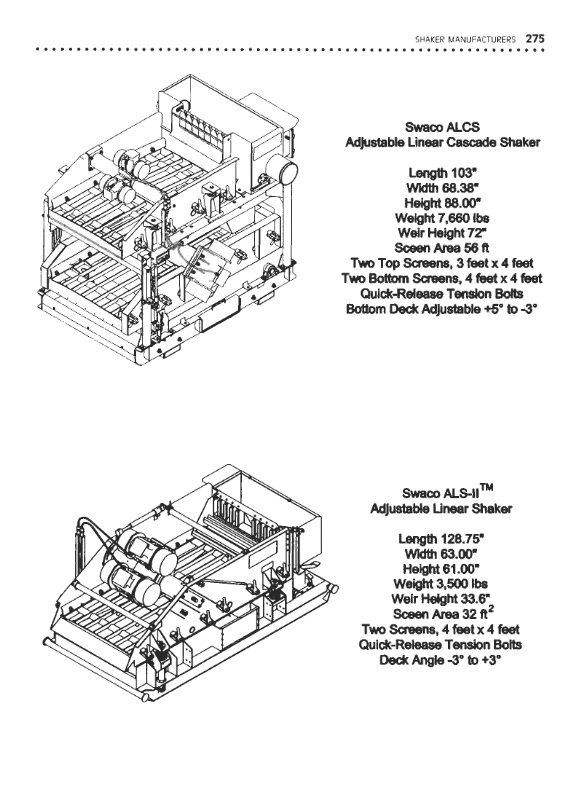 SHAKER MANUFACTURERS 275

Swaco ALCS
Adjustable Linear Cascade Shaker

Length 103"
Width 68.38"
Height 88.00"
Weight 7,660 lbs
Weir Height 72"
Sceen Area 56 ft
Two Top Screens, 3 feet x 4 feet
Two Bottom Screens, 4 feet x 4 feet
Quick-Release Tension Bolts
Bottom Deck Adjustable +5° to -3°

Swaco ALS-II$^{TM}$
Adjustable Linear Shaker

Length 128.75"
Width 63.00"
Height 61.00"
Weight 3,500 lbs
Weir Height 33.6"
Sceen Area 32 ft$^2$
Two Screens, 4 feet x 4 feet
Quick-Release Tension Bolts
Deck Angle -3° to +3°