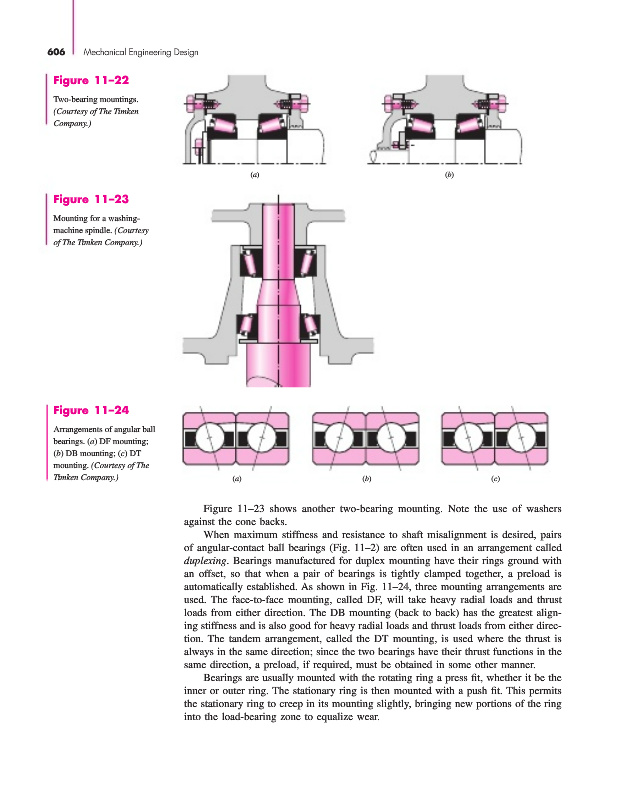 606 Mechanical Engineering Design

Figure 11–22

Two-bearing mountings. (Courtesy of The Timken Company.)

(a)

(b)

Figure 11–23

Mounting for a washing-machine spindle. (Courtesy of The Timken Company.)

Figure 11–24

Arrangements of angular ball bearings. (a) DF mounting; (b) DB mounting; (c) DT mounting. (Courtesy of The Timken Company.)

(a)

(b)

(c)

Figure 11–23 shows another two-bearing mounting. Note the use of washers against the cone backs.

When maximum stiffness and resistance to shaft misalignment is desired, pairs of angular-contact ball bearings (Fig. 11–2) are often used in an arrangement called duplexing. Bearings manufactured for duplex mounting have their rings ground with an offset, so that when a pair of bearings is tightly clamped together, a preload is automatically established. As shown in Fig. 11–24, three mounting arrangements are used. The face-to-face mounting, called DF, will take heavy radial loads and thrust loads from either direction. The DB mounting (back to back) has the greatest aligning stiffness and is also good for heavy radial loads and thrust loads from either direction. The tandem arrangement, called the DT mounting, is used where the thrust is always in the same direction; since the two bearings have their thrust functions in the same direction, a preload, if required, must be obtained in some other manner.

Bearings are usually mounted with the rotating ring a press fit, whether it be the inner or outer ring. The stationary ring is then mounted with a push fit. This permits the stationary ring to creep in its mounting slightly, bringing new portions of the ring into the load-bearing zone to equalize wear.