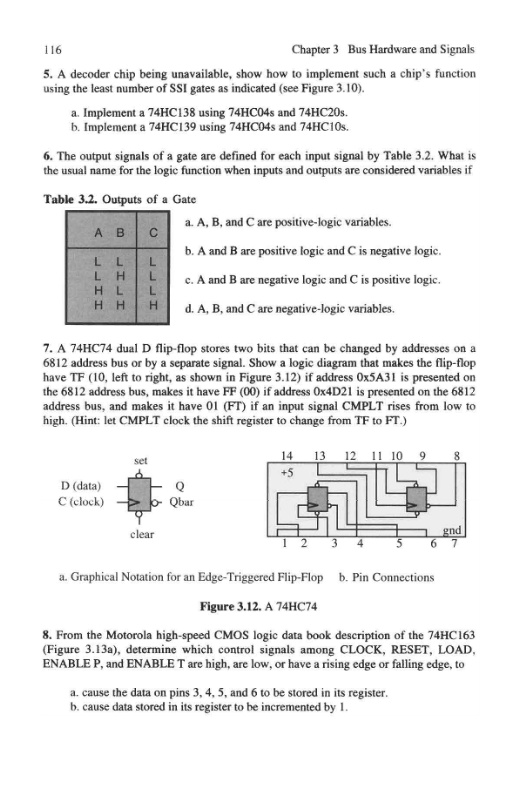 116 Chapter 3 Bus Hardware and Signals

5. A decoder chip being unavailable, show how to implement such a chip's function using the least number of SSI gates as indicated (see Figure 3.10).

a. Implement a 74HC138 using 74HC04s and 74HC20s.
b. Implement a 74HC139 using 74HC04s and 74HC10s.

6. The output signals of a gate are defined for each input signal by Table 3.2. What is the usual name for the logic function when inputs and outputs are considered variables if

Table 3.2. Outputs of a Gate

| A | B | C |
|---|---|---|
| L | L | L |
| L | H | L |
| H | L | L |
| H | H | H |

a. A, B, and C are positive-logic variables.

b. A and B are positive logic and C is negative logic.

c. A and B are negative logic and C is positive logic.

d. A, B, and C are negative-logic variables.

7. A 74HC74 dual D flip-flop stores two bits that can be changed by addresses on a 6812 address bus or by a separate signal. Show a logic diagram that makes the flip-flop have TF (10, left to right, as shown in Figure 3.12) if address 0x5A31 is presented on the 6812 address bus, makes it have FF (00) if address 0x4D21 is presented on the 6812 address bus, and makes it have 01 (FT) if an input signal CMPLT rises from low to high. (Hint: let CMPLT clock the shift register to change from TF to FT.)

set
D (data)
C (clock)
Q
Qbar
clear

14 13 12 11 10 9 8
+5
gnd
1 2 3 4 5 6 7

a. Graphical Notation for an Edge-Triggered Flip-Flop b. Pin Connections

Figure 3.12. A 74HC74

8. From the Motorola high-speed CMOS logic data book description of the 74HC163 (Figure 3.13a), determine which control signals among CLOCK, RESET, LOAD, ENABLE P, and ENABLE T are high, are low, or have a rising edge or falling edge, to

a. cause the data on pins 3, 4, 5, and 6 to be stored in its register.
b. cause data stored in its register to be incremented by 1.