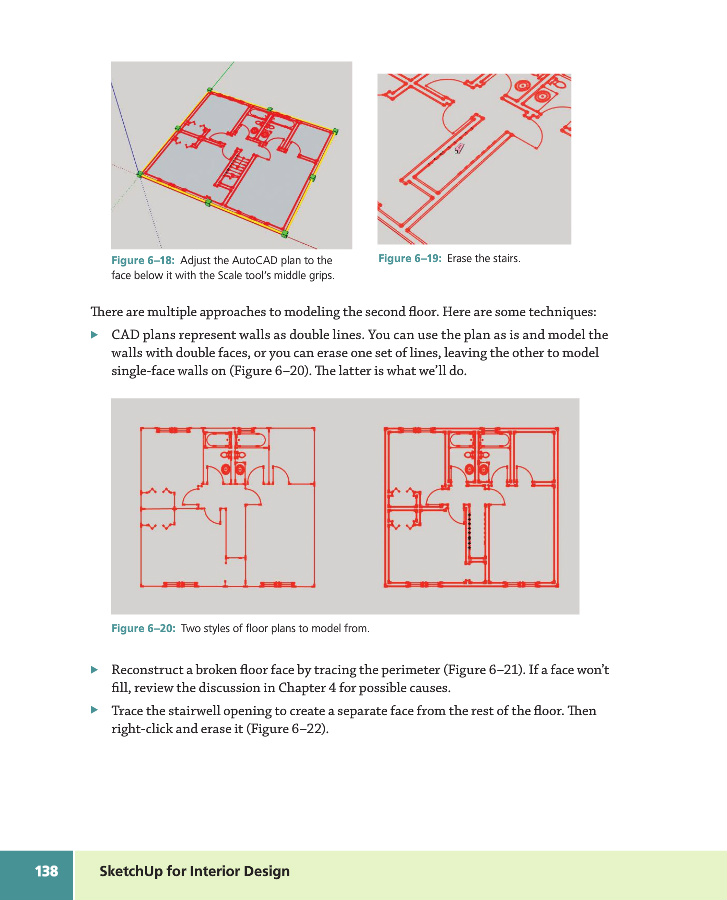 Figure 6–18: Adjust the AutoCAD plan to the face below it with the Scale tool's middle grips.

Figure 6–19: Erase the stairs.

There are multiple approaches to modeling the second floor. Here are some techniques:

▶ CAD plans represent walls as double lines. You can use the plan as is and model the walls with double faces, or you can erase one set of lines, leaving the other to model single-face walls on (Figure 6–20). The latter is what we'll do.

Figure 6–20: Two styles of floor plans to model from.

▶ Reconstruct a broken floor face by tracing the perimeter (Figure 6–21). If a face won't fill, review the discussion in Chapter 4 for possible causes.

▶ Trace the stairwell opening to create a separate face from the rest of the floor. Then right-click and erase it (Figure 6–22).

138 SketchUp for Interior Design