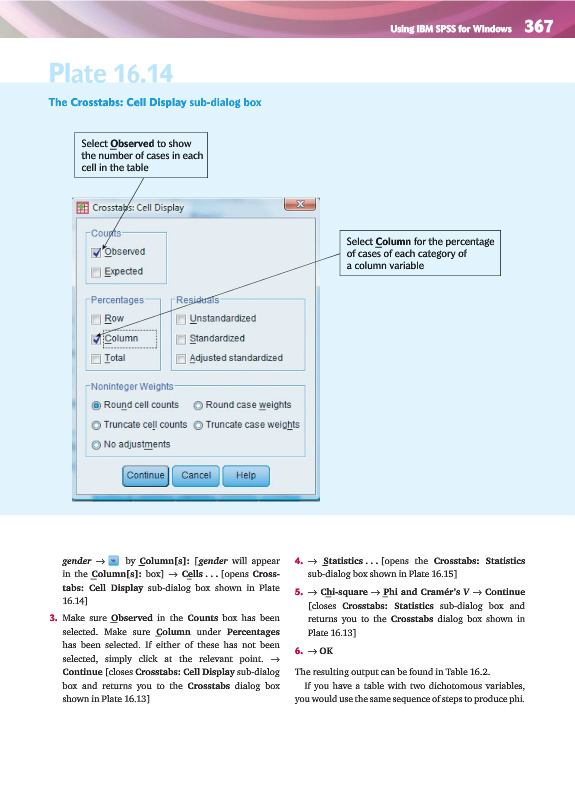 Using IBM SPSS for Windows 367

Plate 16.14

The Crosstabs: Cell Display sub-dialog box

Select Observed to show the number of cases in each cell in the table

Crosstabs: Cell Display

Counts
Observed
Expected

Select Column for the percentage of cases of each category of a column variable

Percentages
Row
Column
Total

Residuals
Unstandardized
Standardized
Adjusted standardized

Noninteger Weights
Round cell counts
Round case weights
Truncate cell counts
Truncate case weights
No adjustments

Continue
Cancel
Help

gender → by Column[s]: [gender will appear in the Column[s]: box] → Cells . . . [opens Crosstabs: Cell Display sub-dialog box shown in Plate 16.14]

3. Make sure Observed in the Counts box has been selected. Make sure Column under Percentages has been selected. If either of these has not been selected, simply click at the relevant point. → Continue [closes Crosstabs: Cell Display sub-dialog box and returns you to the Crosstabs dialog box shown in Plate 16.13]

4. → Statistics . . . [opens the Crosstabs: Statistics sub-dialog box shown in Plate 16.15]

5. → Chi-square → Phi and Cramér's V → Continue [closes Crosstabs: Statistics sub-dialog box and returns you to the Crosstabs dialog box shown in Plate 16.13]

6. → OK

The resulting output can be found in Table 16.2.

If you have a table with two dichotomous variables, you would use the same sequence of steps to produce phi.