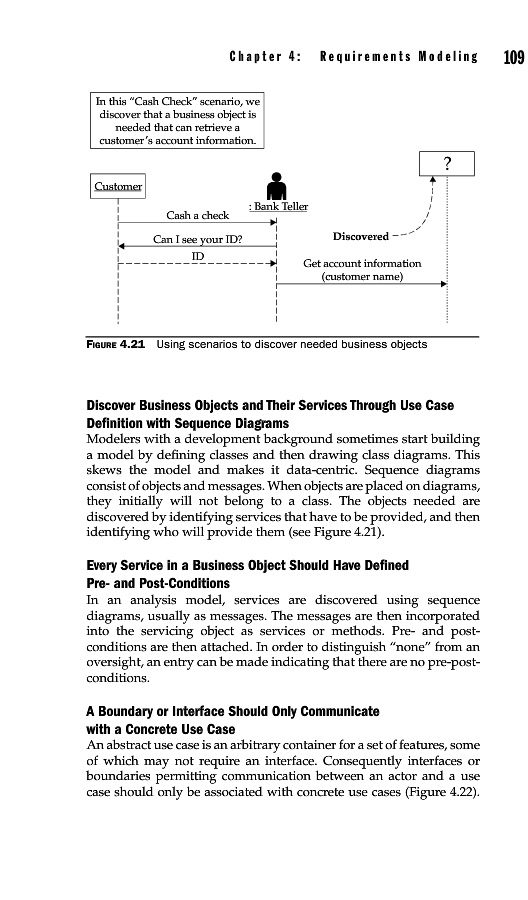 Chapter 4: Requirements Modeling 109

In this "Cash Check" scenario, we discover that a business object is needed that can retrieve a customer's account information.

?

Customer

: Bank Teller

Cash a check

Can I see your ID?

ID

Discovered

Get account information (customer name)

FIGURE 4.21 Using scenarios to discover needed business objects

Discover Business Objects and Their Services Through Use Case Definition with Sequence Diagrams

Modelers with a development background sometimes start building a model by defining classes and then drawing class diagrams. This skews the model and makes it data-centric. Sequence diagrams consist of objects and messages. When objects are placed on diagrams, they initially will not belong to a class. The objects needed are discovered by identifying services that have to be provided, and then identifying who will provide them (see Figure 4.21).

Every Service in a Business Object Should Have Defined Pre- and Post-Conditions

In an analysis model, services are discovered using sequence diagrams, usually as messages. The messages are then incorporated into the servicing object as services or methods. Pre- and post-conditions are then attached. In order to distinguish "none" from an oversight, an entry can be made indicating that there are no pre-post-conditions.

A Boundary or Interface Should Only Communicate with a Concrete Use Case

An abstract use case is an arbitrary container for a set of features, some of which may not require an interface. Consequently interfaces or boundaries permitting communication between an actor and a use case should only be associated with concrete use cases (Figure 4.22).