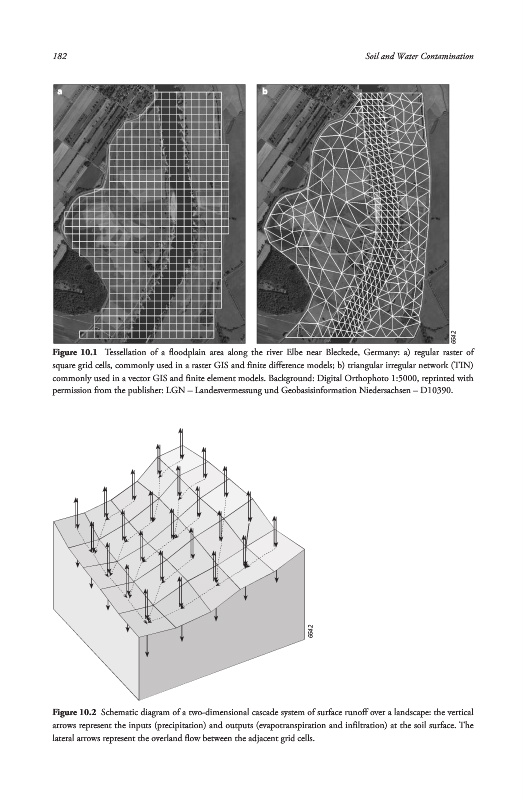 182

Soil and Water Contamination

a

b

6542

Figure 10.1 Tessellation of a floodplain area along the river Elbe near Bleckede, Germany: a) regular raster of square grid cells, commonly used in a raster GIS and finite difference models; b) triangular irregular network (TIN) commonly used in a vector GIS and finite element models. Background: Digital Orthophoto 1:5000, reprinted with permission from the publisher: LGN – Landesvermessung und Geobasisinformation Niedersachsen – D10390.

6542

Figure 10.2 Schematic diagram of a two-dimensional cascade system of surface runoff over a landscape: the vertical arrows represent the inputs (precipitation) and outputs (evapotranspiration and infiltration) at the soil surface. The lateral arrows represent the overland flow between the adjacent grid cells.