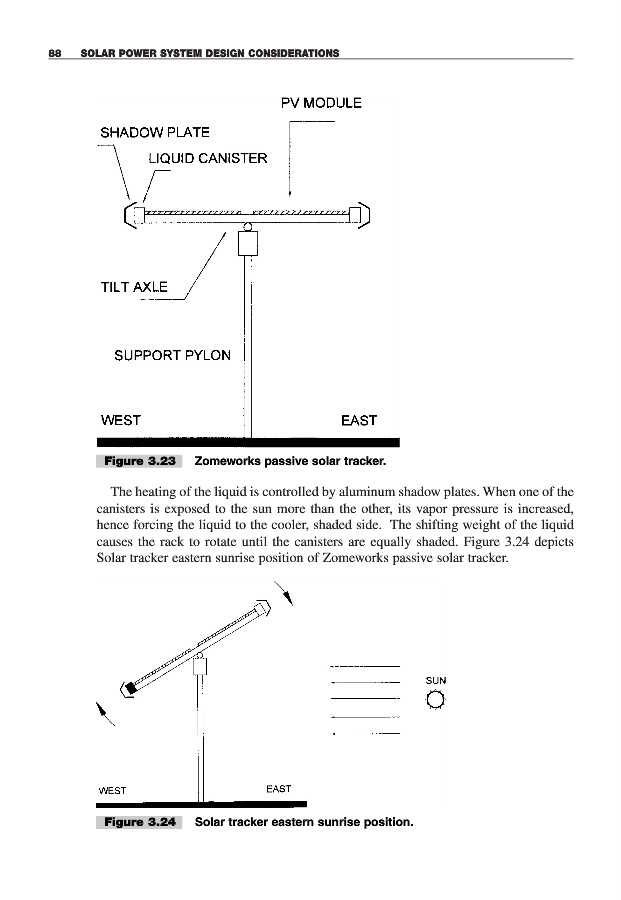 88 SOLAR POWER SYSTEM DESIGN CONSIDERATIONS

PV MODULE

SHADOW PLATE

LIQUID CANISTER

TILT AXLE

SUPPORT PYLON

WEST

EAST

Figure 3.23 Zomeworks passive solar tracker.

The heating of the liquid is controlled by aluminum shadow plates. When one of the canisters is exposed to the sun more than the other, its vapor pressure is increased, hence forcing the liquid to the cooler, shaded side. The shifting weight of the liquid causes the rack to rotate until the canisters are equally shaded. Figure 3.24 depicts Solar tracker eastern sunrise position of Zomeworks passive solar tracker.

SUN

WEST

EAST

Figure 3.24 Solar tracker eastern sunrise position.