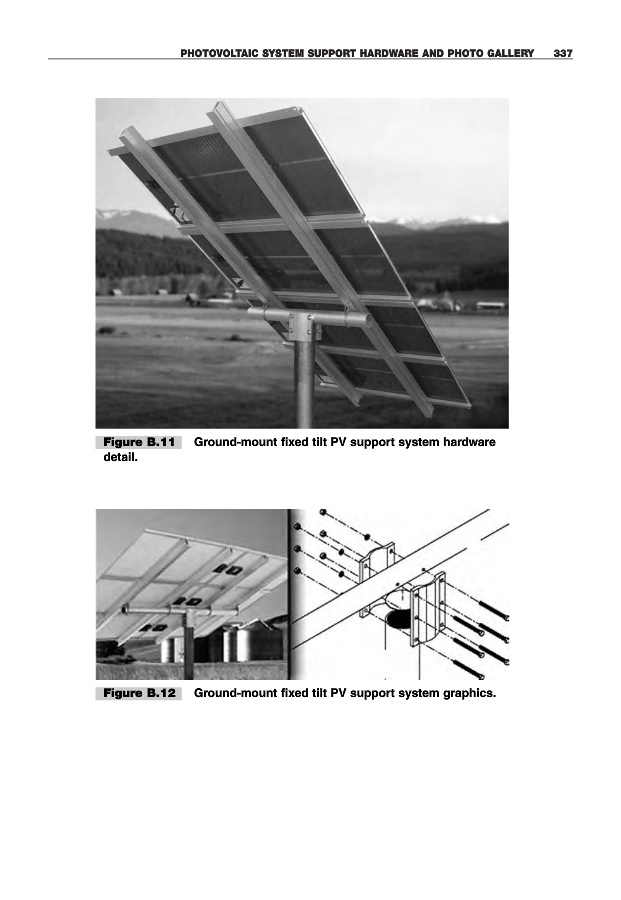 PHOTOVOLTAIC SYSTEM SUPPORT HARDWARE AND PHOTO GALLERY 337

Figure B.11 Ground-mount fixed tilt PV support system hardware detail.

Figure B.12 Ground-mount fixed tilt PV support system graphics.