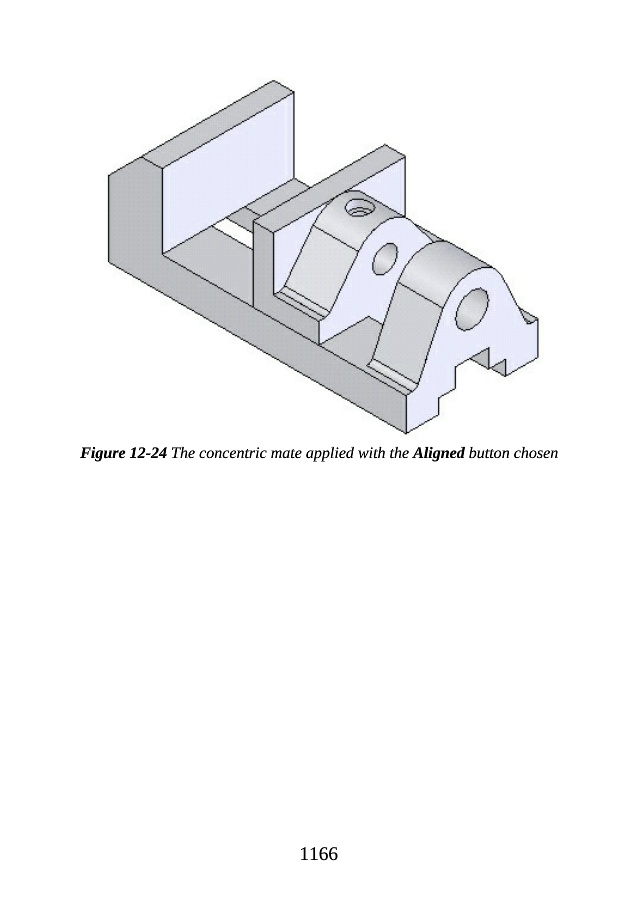 Figure 12-24 The concentric mate applied with the Aligned button chosen

1166