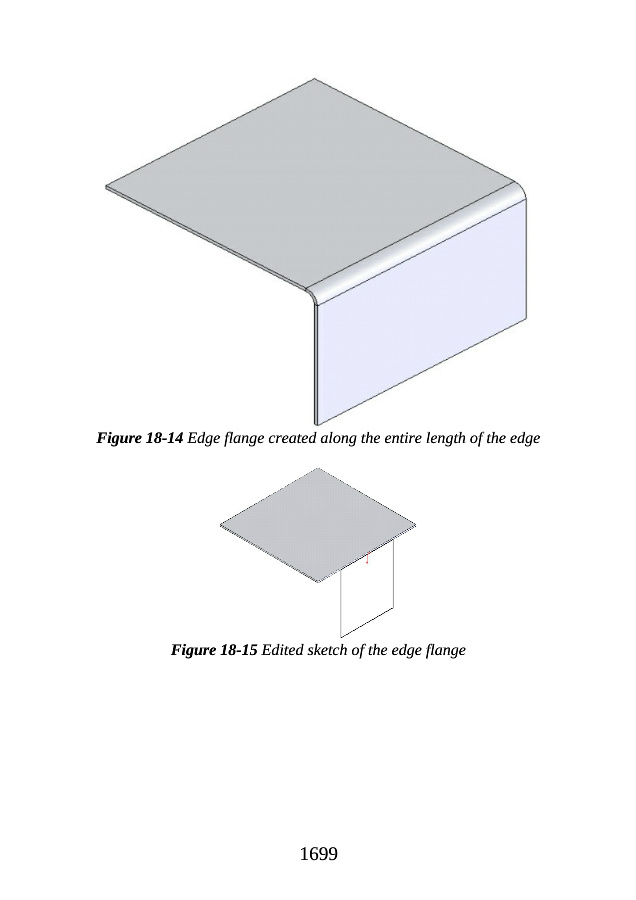 Figure 18-14 Edge flange created along the entire length of the edge

Figure 18-15 Edited sketch of the edge flange

1699