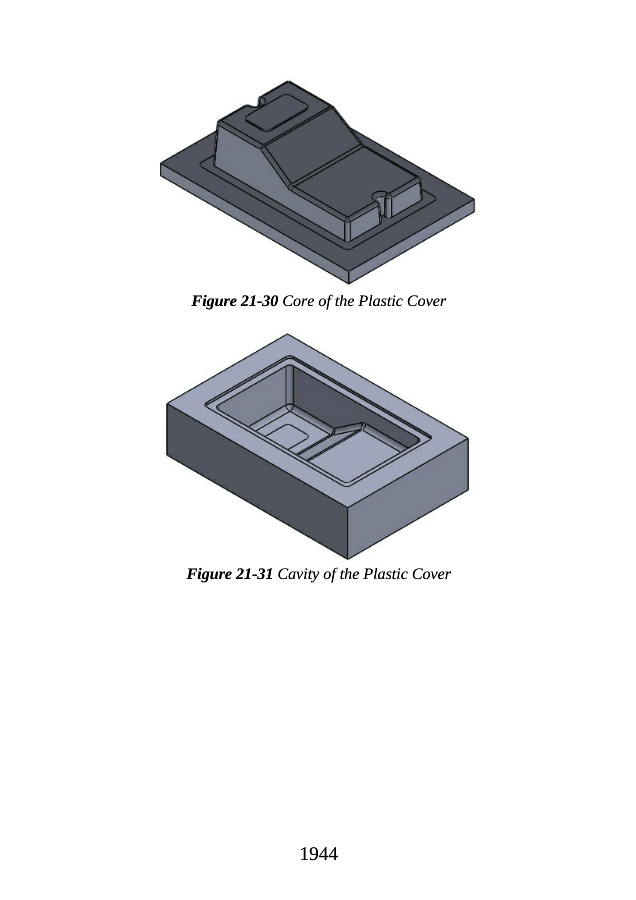 Figure 21-30 Core of the Plastic Cover

Figure 21-31 Cavity of the Plastic Cover

1944