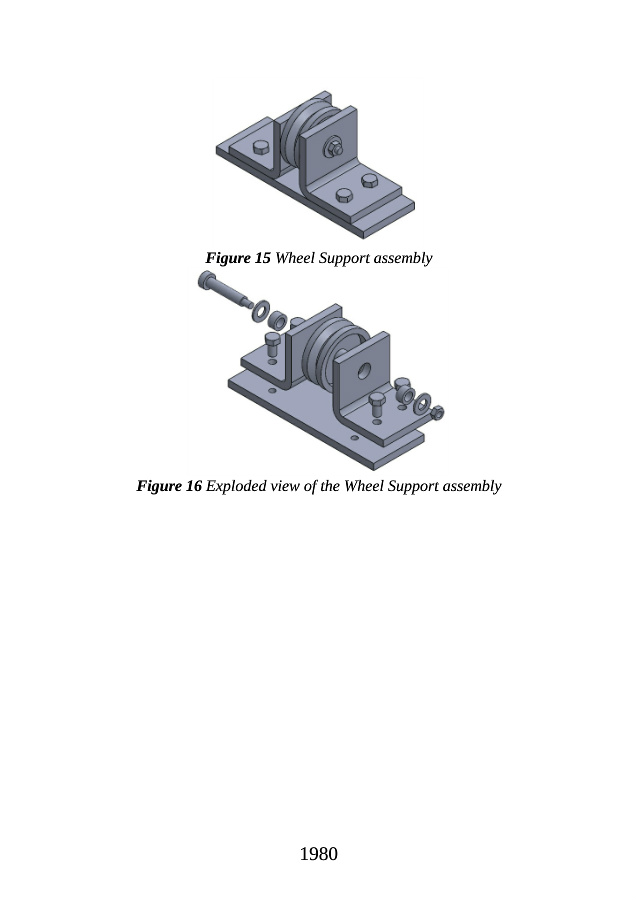 Figure 15 Wheel Support assembly

Figure 16 Exploded view of the Wheel Support assembly

1980