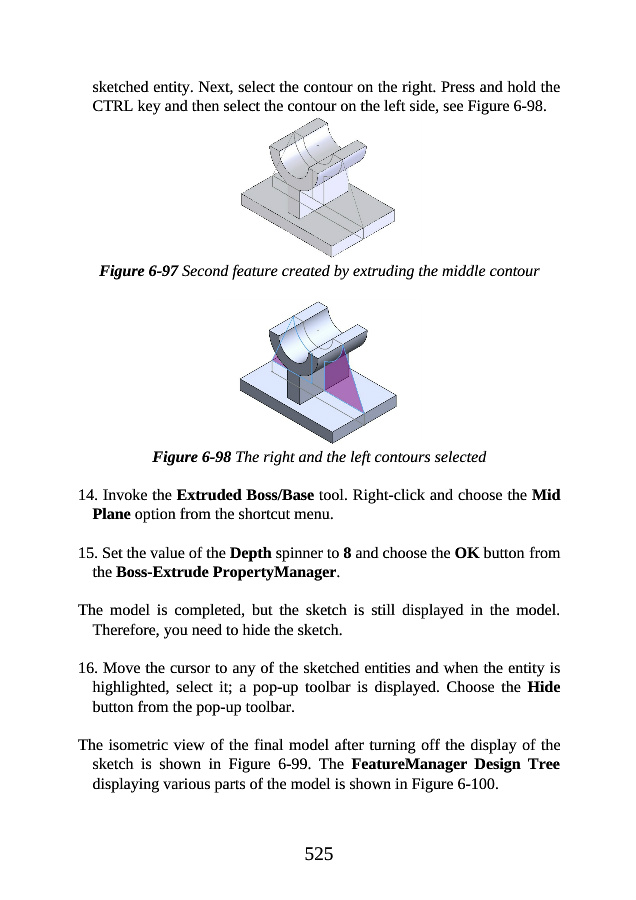 sketched entity. Next, select the contour on the right. Press and hold the CTRL key and then select the contour on the left side, see Figure 6-98.

Figure 6-97 Second feature created by extruding the middle contour

Figure 6-98 The right and the left contours selected

14. Invoke the Extruded Boss/Base tool. Right-click and choose the Mid Plane option from the shortcut menu.

15. Set the value of the Depth spinner to 8 and choose the OK button from the Boss-Extrude PropertyManager.

The model is completed, but the sketch is still displayed in the model. Therefore, you need to hide the sketch.

16. Move the cursor to any of the sketched entities and when the entity is highlighted, select it; a pop-up toolbar is displayed. Choose the Hide button from the pop-up toolbar.

The isometric view of the final model after turning off the display of the sketch is shown in Figure 6-99. The FeatureManager Design Tree displaying various parts of the model is shown in Figure 6-100.

525