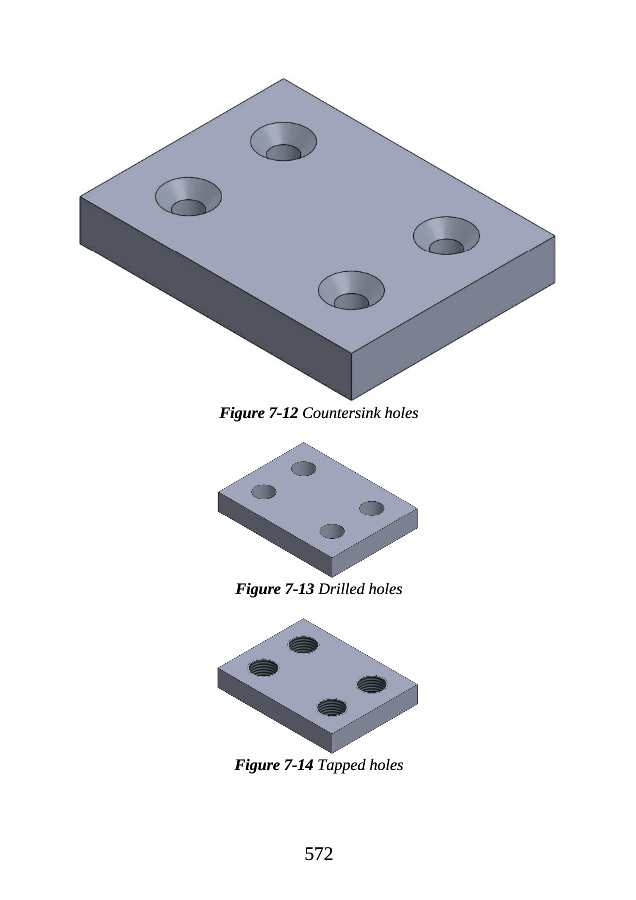 Figure 7-12 Countersink holes

Figure 7-13 Drilled holes

Figure 7-14 Tapped holes

572