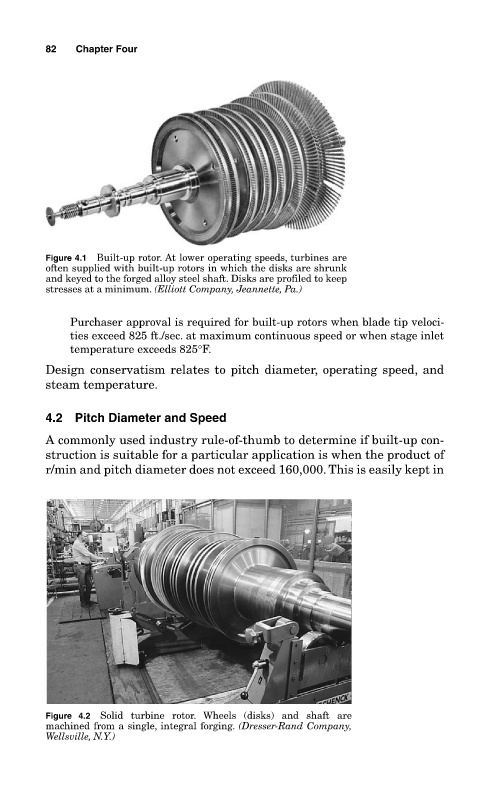 82 Chapter Four

Figure 4.1 Built-up rotor. At lower operating speeds, turbines are often supplied with built-up rotors in which the disks are shrunk and keyed to the forged alloy steel shaft. Disks are profiled to keep stresses at a minimum. (Elliott Company, Jeannette, Pa.)

Purchaser approval is required for built-up rotors when blade tip velocities exceed 825 ft./sec. at maximum continuous speed or when stage inlet temperature exceeds 825°F.

Design conservatism relates to pitch diameter, operating speed, and steam temperature.

4.2 Pitch Diameter and Speed

A commonly used industry rule-of-thumb to determine if built-up construction is suitable for a particular application is when the product of r/min and pitch diameter does not exceed 160,000. This is easily kept in

Figure 4.2 Solid turbine rotor. Wheels (disks) and shaft are machined from a single, integral forging. (Dresser-Rand Company, Wellsville, N.Y.)