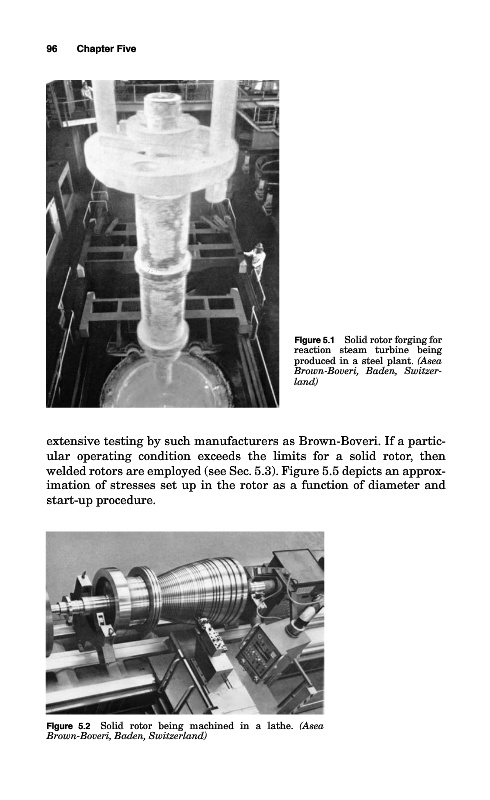 96 Chapter Five

Figure 5.1 Solid rotor forging for reaction steam turbine being produced in a steel plant. (Asea Brown-Boveri, Baden, Switzerland)

extensive testing by such manufacturers as Brown-Boveri. If a particular operating condition exceeds the limits for a solid rotor, then welded rotors are employed (see Sec. 5.3). Figure 5.5 depicts an approximation of stresses set up in the rotor as a function of diameter and start-up procedure.

Figure 5.2 Solid rotor being machined in a lathe. (Asea Brown-Boveri, Baden, Switzerland)