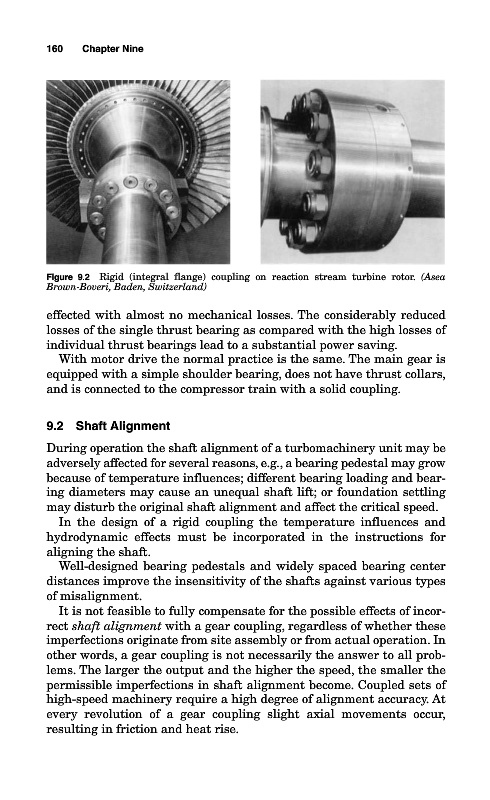 160 Chapter Nine

Figure 9.2 Rigid (integral flange) coupling on reaction stream turbine rotor. (Asea Brown-Boveri, Baden, Switzerland)

effected with almost no mechanical losses. The considerably reduced losses of the single thrust bearing as compared with the high losses of individual thrust bearings lead to a substantial power saving.

With motor drive the normal practice is the same. The main gear is equipped with a simple shoulder bearing, does not have thrust collars, and is connected to the compressor train with a solid coupling.

9.2 Shaft Alignment

During operation the shaft alignment of a turbomachinery unit may be adversely affected for several reasons, e.g., a bearing pedestal may grow because of temperature influences; different bearing loading and bearing diameters may cause an unequal shaft lift; or foundation settling may disturb the original shaft alignment and affect the critical speed.

In the design of a rigid coupling the temperature influences and hydrodynamic effects must be incorporated in the instructions for aligning the shaft.

Well-designed bearing pedestals and widely spaced bearing center distances improve the insensitivity of the shafts against various types of misalignment.

It is not feasible to fully compensate for the possible effects of incorrect shaft alignment with a gear coupling, regardless of whether these imperfections originate from site assembly or from actual operation. In other words, a gear coupling is not necessarily the answer to all problems. The larger the output and the higher the speed, the smaller the permissible imperfections in shaft alignment become. Coupled sets of high-speed machinery require a high degree of alignment accuracy. At every revolution of a gear coupling slight axial movements occur, resulting in friction and heat rise.