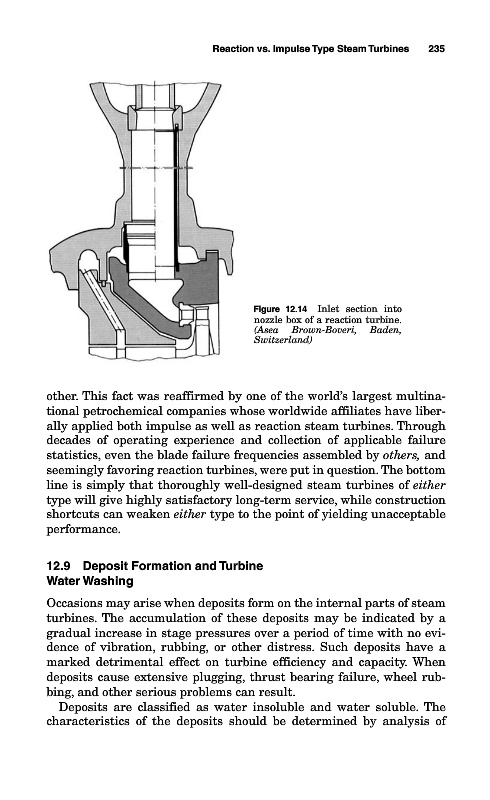 Reaction vs. Impulse Type Steam Turbines 235

Figure 12.14 Inlet section into nozzle box of a reaction turbine. (Asea Brown-Boveri, Baden, Switzerland)

other. This fact was reaffirmed by one of the world's largest multinational petrochemical companies whose worldwide affiliates have liberally applied both impulse as well as reaction steam turbines. Through decades of operating experience and collection of applicable failure statistics, even the blade failure frequencies assembled by others, and seemingly favoring reaction turbines, were put in question. The bottom line is simply that thoroughly well-designed steam turbines of either type will give highly satisfactory long-term service, while construction shortcuts can weaken either type to the point of yielding unacceptable performance.

12.9 Deposit Formation and Turbine Water Washing

Occasions may arise when deposits form on the internal parts of steam turbines. The accumulation of these deposits may be indicated by a gradual increase in stage pressures over a period of time with no evidence of vibration, rubbing, or other distress. Such deposits have a marked detrimental effect on turbine efficiency and capacity. When deposits cause extensive plugging, thrust bearing failure, wheel rubbing, and other serious problems can result.

Deposits are classified as water insoluble and water soluble. The characteristics of the deposits should be determined by analysis of