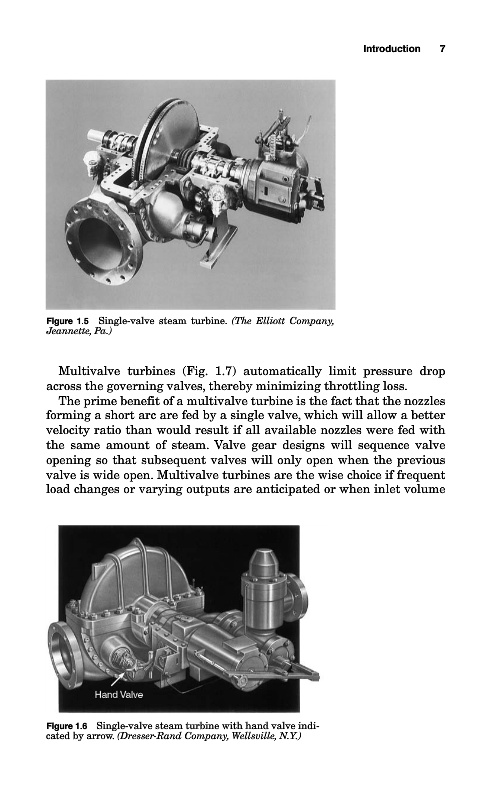 Introduction 7

Figure 1.5 Single-valve steam turbine. (The Elliott Company, Jeannette, Pa.)

Multivalve turbines (Fig. 1.7) automatically limit pressure drop across the governing valves, thereby minimizing throttling loss.

The prime benefit of a multivalve turbine is the fact that the nozzles forming a short arc are fed by a single valve, which will allow a better velocity ratio than would result if all available nozzles were fed with the same amount of steam. Valve gear designs will sequence valve opening so that subsequent valves will only open when the previous valve is wide open. Multivalve turbines are the wise choice if frequent load changes or varying outputs are anticipated or when inlet volume

Hand Valve

Figure 1.6 Single-valve steam turbine with hand valve indicated by arrow. (Dresser-Rand Company, Wellsville, N.Y.)