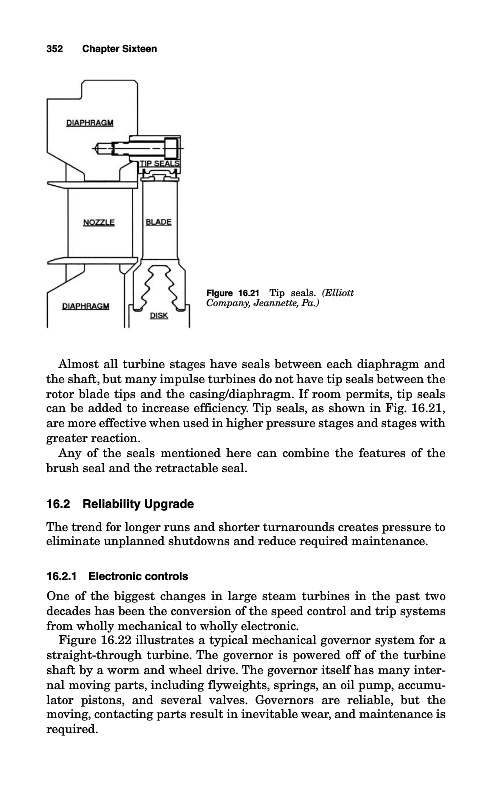 352 Chapter Sixteen

DIAPHRAGM

TIP SEALS

NOZZLE

BLADE

DIAPHRAGM

DISK

Figure 16.21 Tip seals. (Elliott Company, Jeannette, Pa.)

Almost all turbine stages have seals between each diaphragm and the shaft, but many impulse turbines do not have tip seals between the rotor blade tips and the casing/diaphragm. If room permits, tip seals can be added to increase efficiency. Tip seals, as shown in Fig. 16.21, are more effective when used in higher pressure stages and stages with greater reaction.

Any of the seals mentioned here can combine the features of the brush seal and the retractable seal.

16.2 Reliability Upgrade

The trend for longer runs and shorter turnarounds creates pressure to eliminate unplanned shutdowns and reduce required maintenance.

16.2.1 Electronic controls

One of the biggest changes in large steam turbines in the past two decades has been the conversion of the speed control and trip systems from wholly mechanical to wholly electronic.

Figure 16.22 illustrates a typical mechanical governor system for a straight-through turbine. The governor is powered off of the turbine shaft by a worm and wheel drive. The governor itself has many internal moving parts, including flyweights, springs, an oil pump, accumulator pistons, and several valves. Governors are reliable, but the moving, contacting parts result in inevitable wear, and maintenance is required.